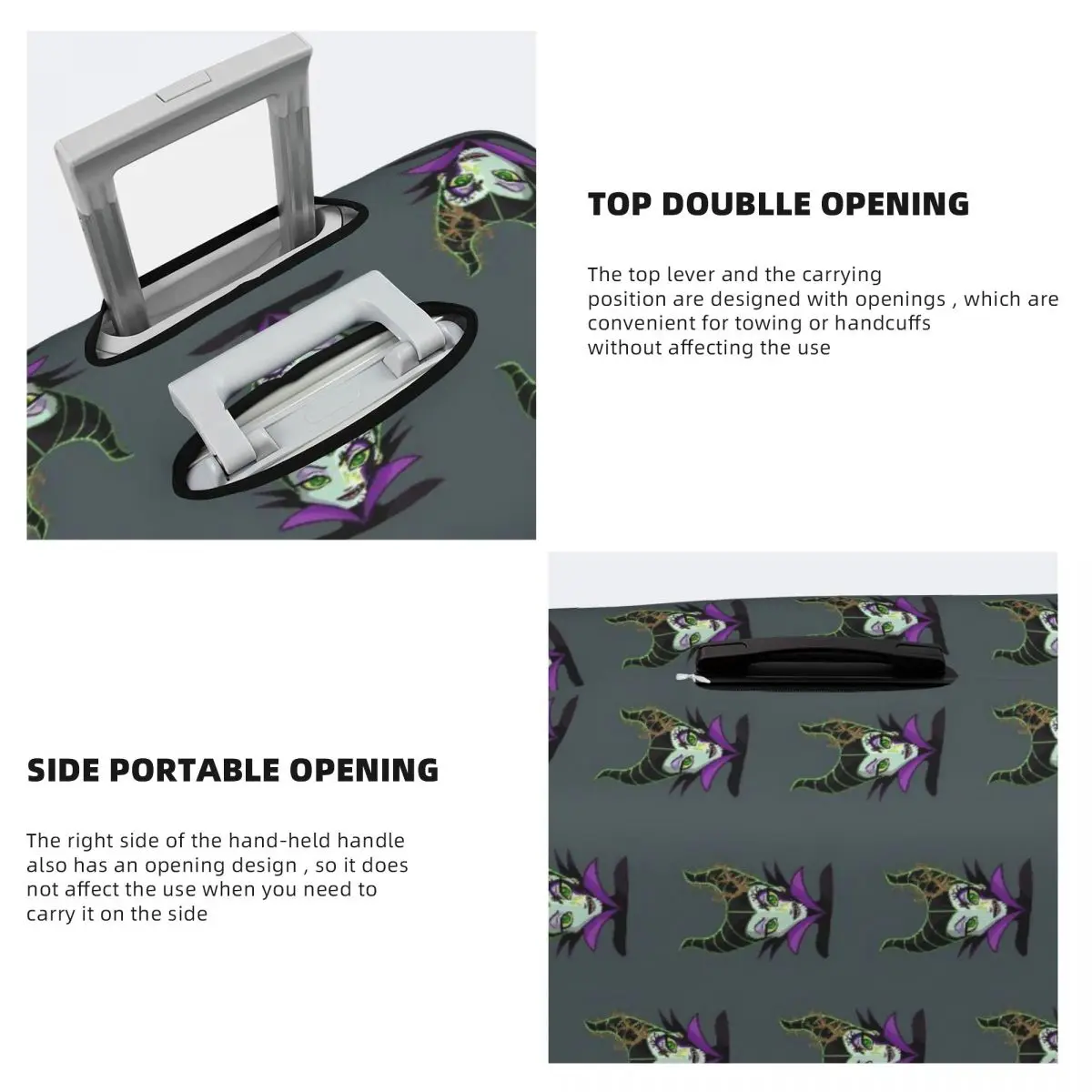 TOP DOUBLLE OPENING

The top lever and the carrying position are designed with openings , which are convenient for towing or handcuffs without affecting the use

SIDE PORTABLE OPENING

The right side of the hand-held handle also has an opening design , so it does not affect the use when you need to carry it on the side