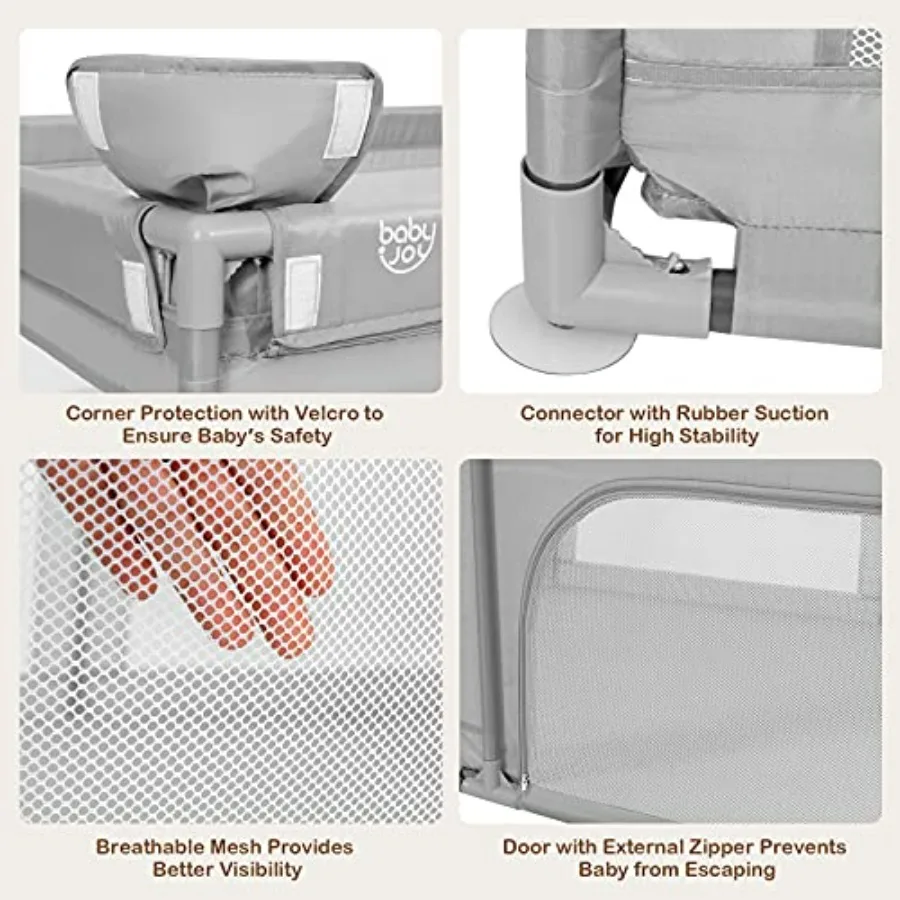 baby joy

Corner Protection with Velcro to Ensure Baby's Safety

Connector with Rubber Suction for High Stability

Breathable Mesh Provides Better Visibility

Door with External Zipper Prevents Baby from Escaping