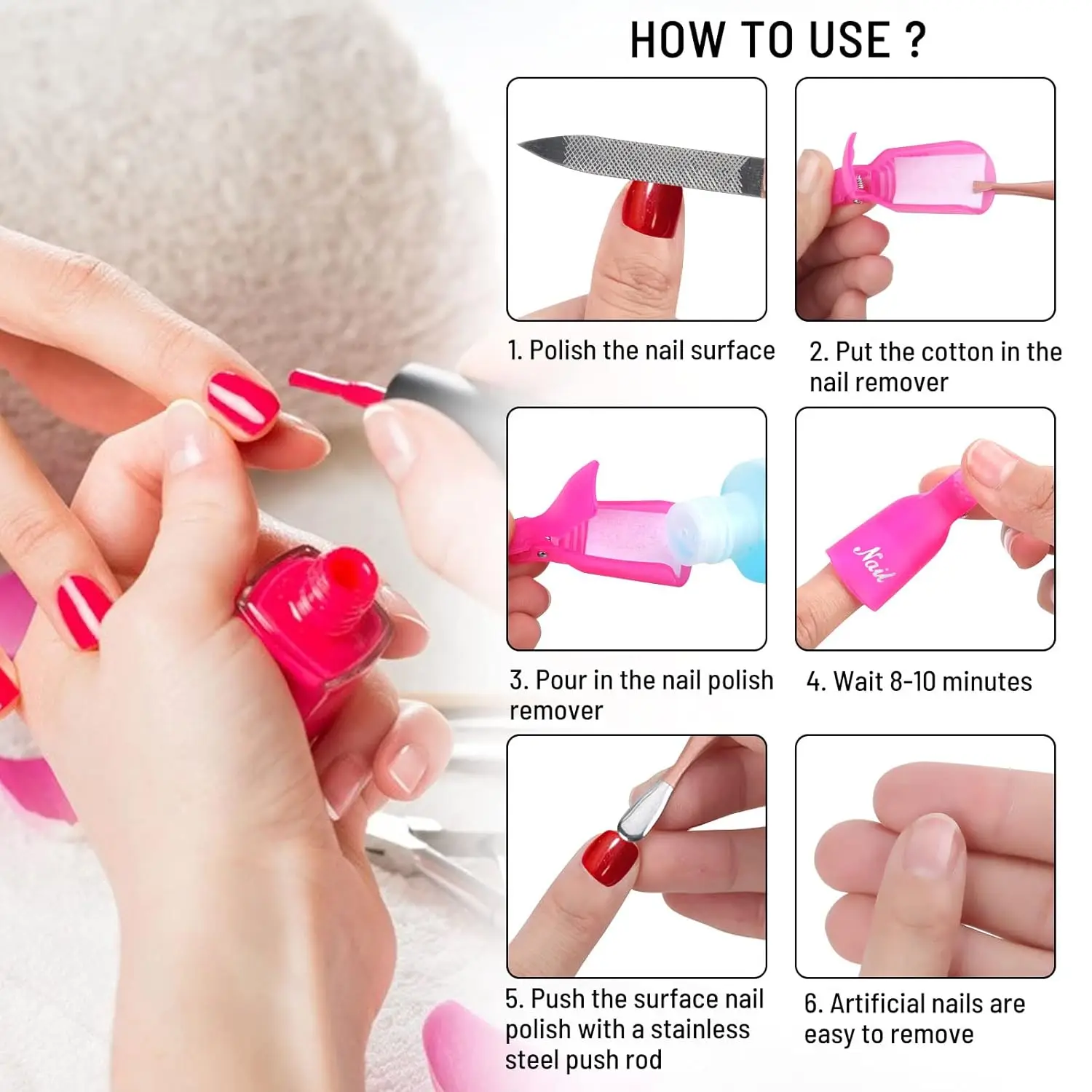 HOW TO USE ?

1. Polish the nail surface

2. Put the cotton in the nail remover

3. Pour in the nail polish remover

Nail

4. Wait 8-10 minutes

5. Push the surface nail polish with a stainless steel push rod

6. Artificial nails are easy to remove