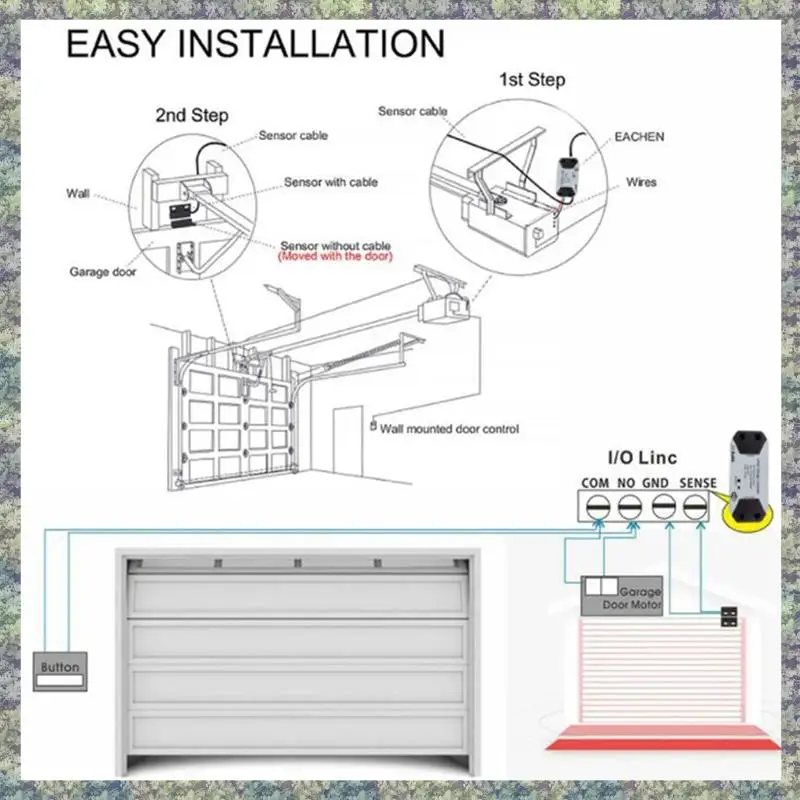 EASY INSTALLATION

2nd Step

Sensor cable

Wall

Sensor with cable

Sensor without cable
(Moved with the door)

Garage door

1st Step

Sensor cable

EACHEN

Wires

Wall mounted door control

I/O Linc

COM NO GND SENSE

Garage Door Motor

Button