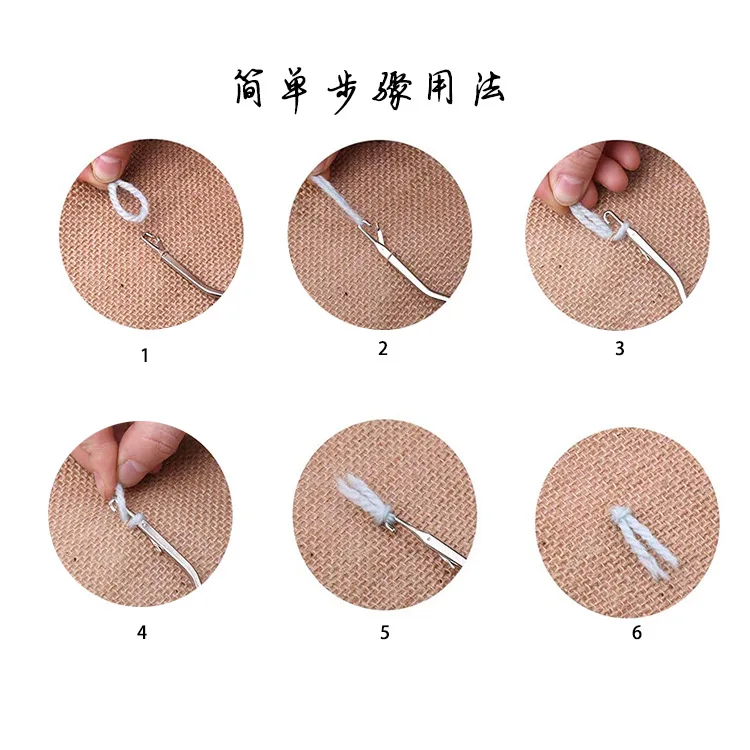 简单步骤用法

1

2

3

4

5

6