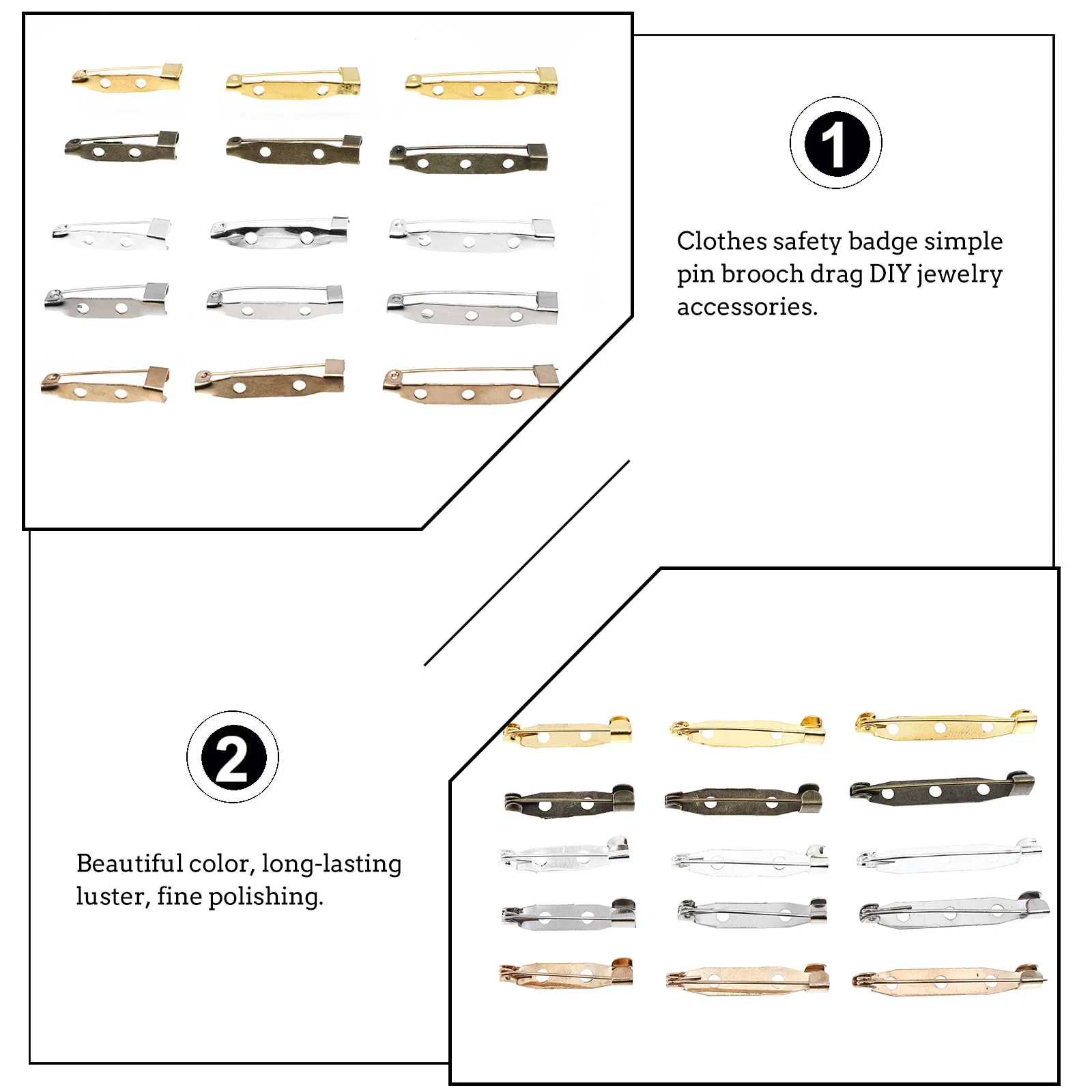 1

Clothes safety badge simple pin brooch drag DIY jewelry accessories.

2

Beautiful color, long-lasting luster, fine polishing.