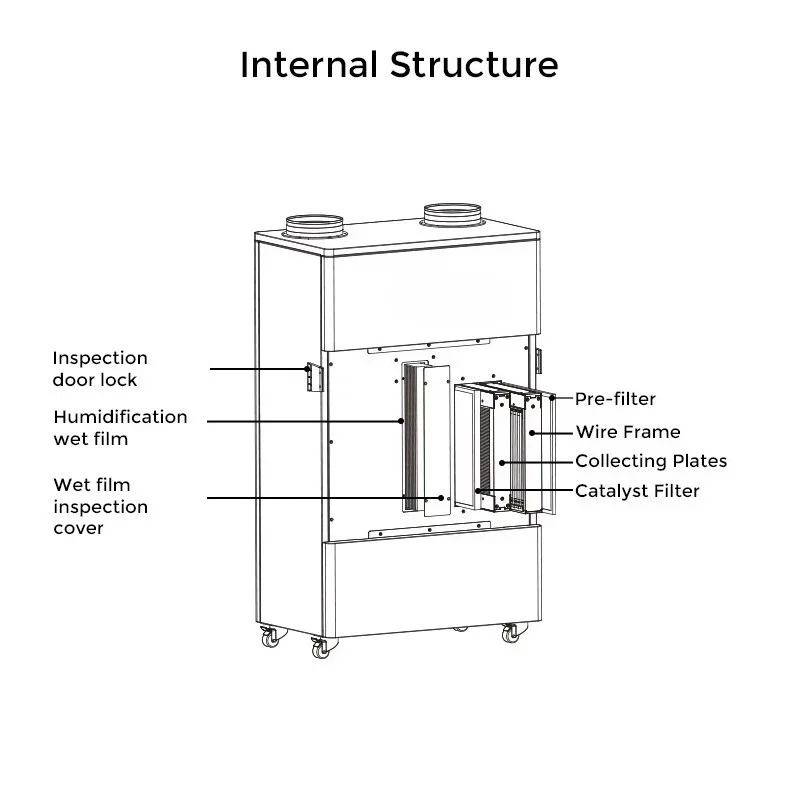 Internal Structure

Inspection door lock

Humidification wet film

Wet film inspection cover

Pre-filter

Wire Frame

Collecting Plates

Catalyst Filter