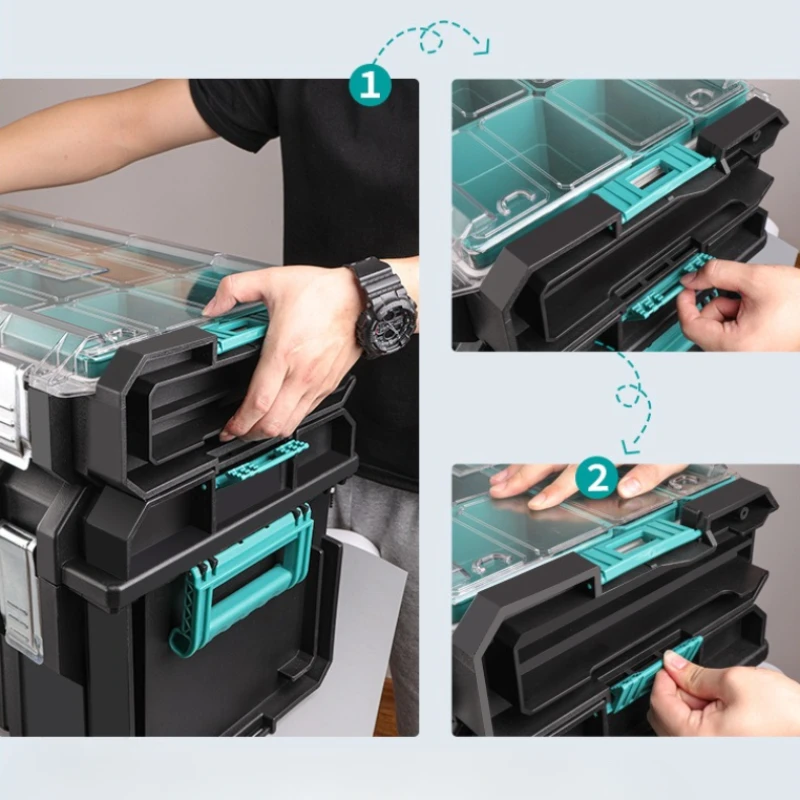 1

2