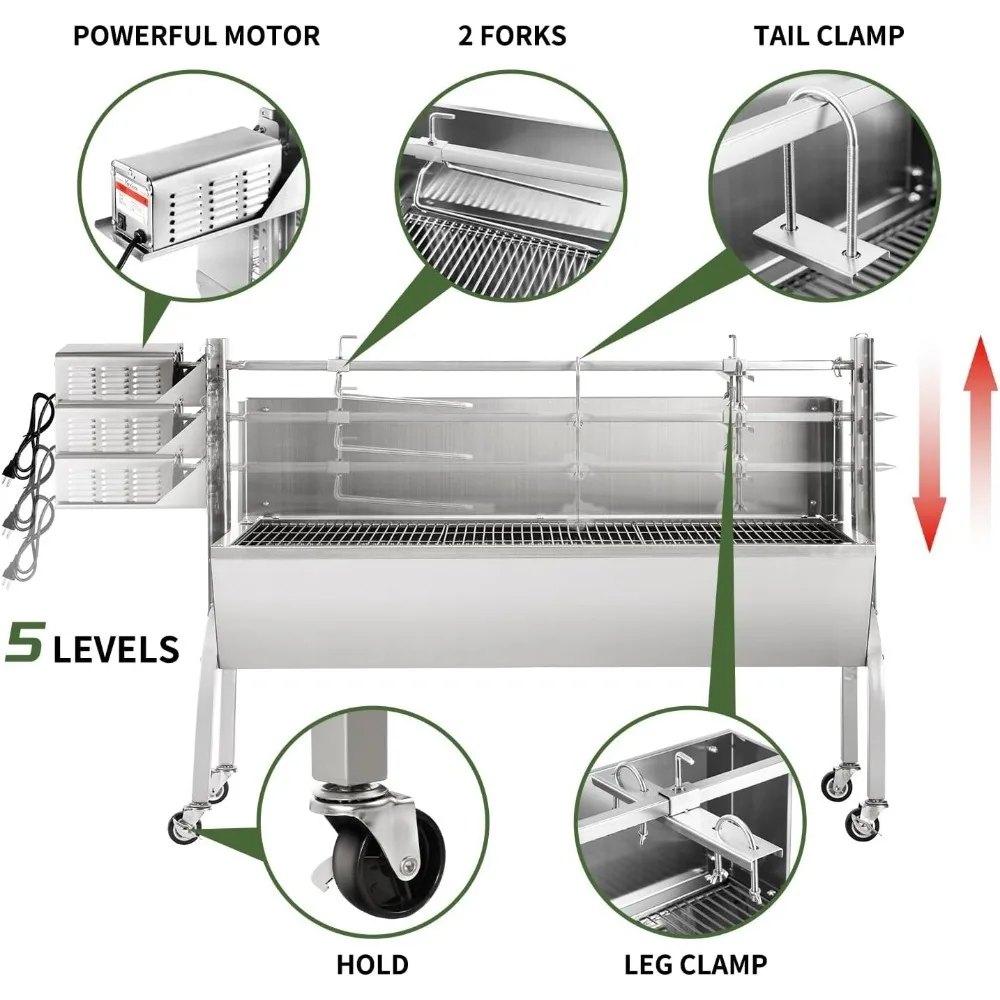 POWERFUL MOTOR

2 FORKS

TAIL CLAMP

5 LEVELS

HOLD

LEG CLAMP