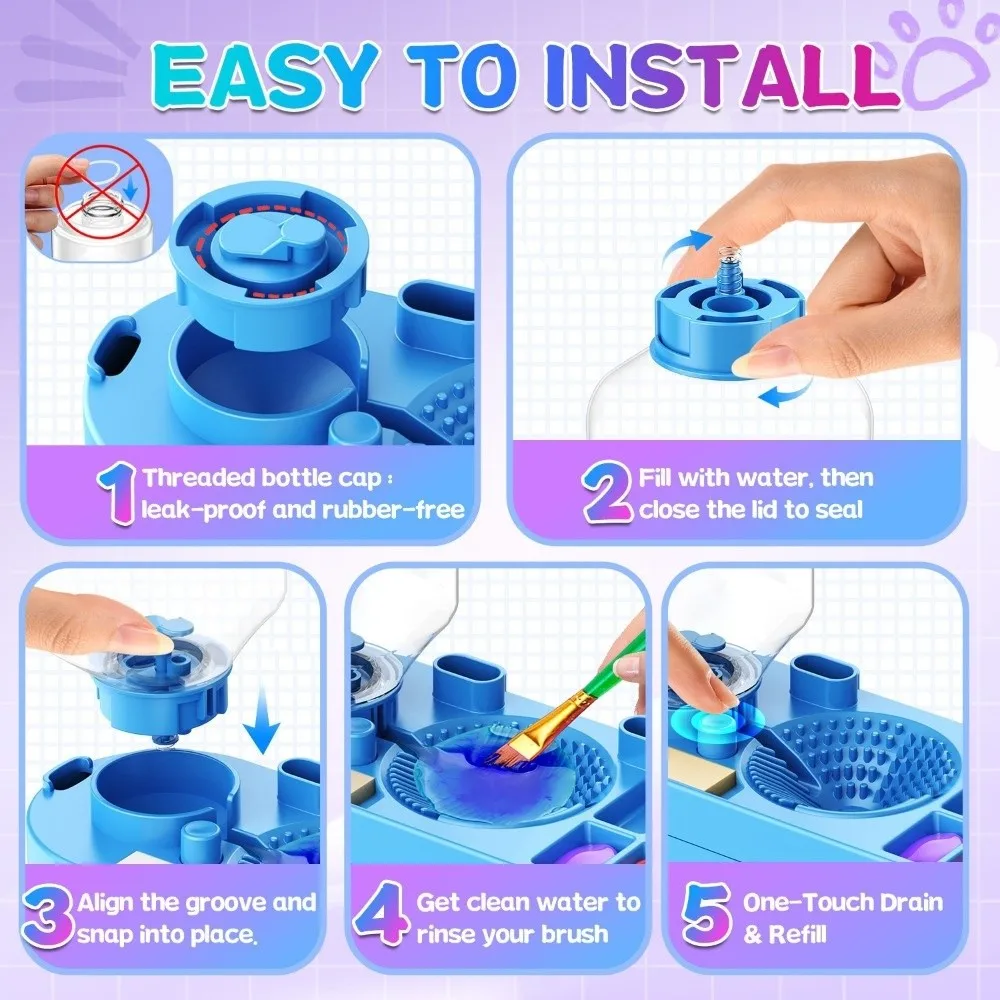 EASY TO INSTALL

1 Threaded bottle cap : leak-proof and rubber-free

2 Fill with water, then close the lid to seal

3 Align the groove and snap into place.

4 Get clean water to rinse your brush

5 One-Touch Drain & Refill