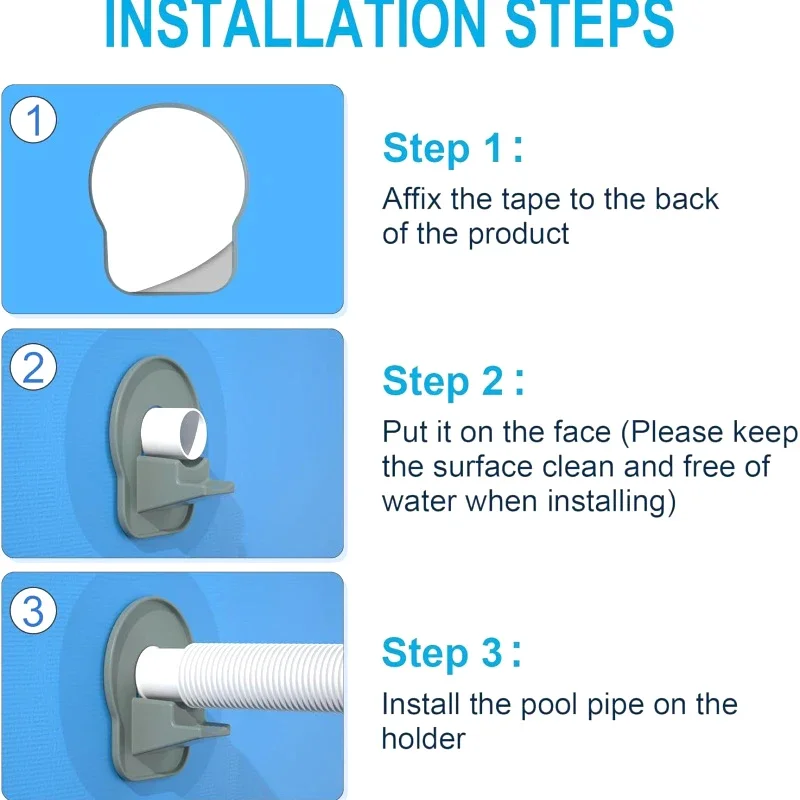 INSTALLATION STEPS

1

Step 1：
Affix the tape to the back of the product

2

Step 2：
Put it on the face (Please keep the surface clean and free of water when installing)

3

Step 3：
Install the pool pipe on the holder