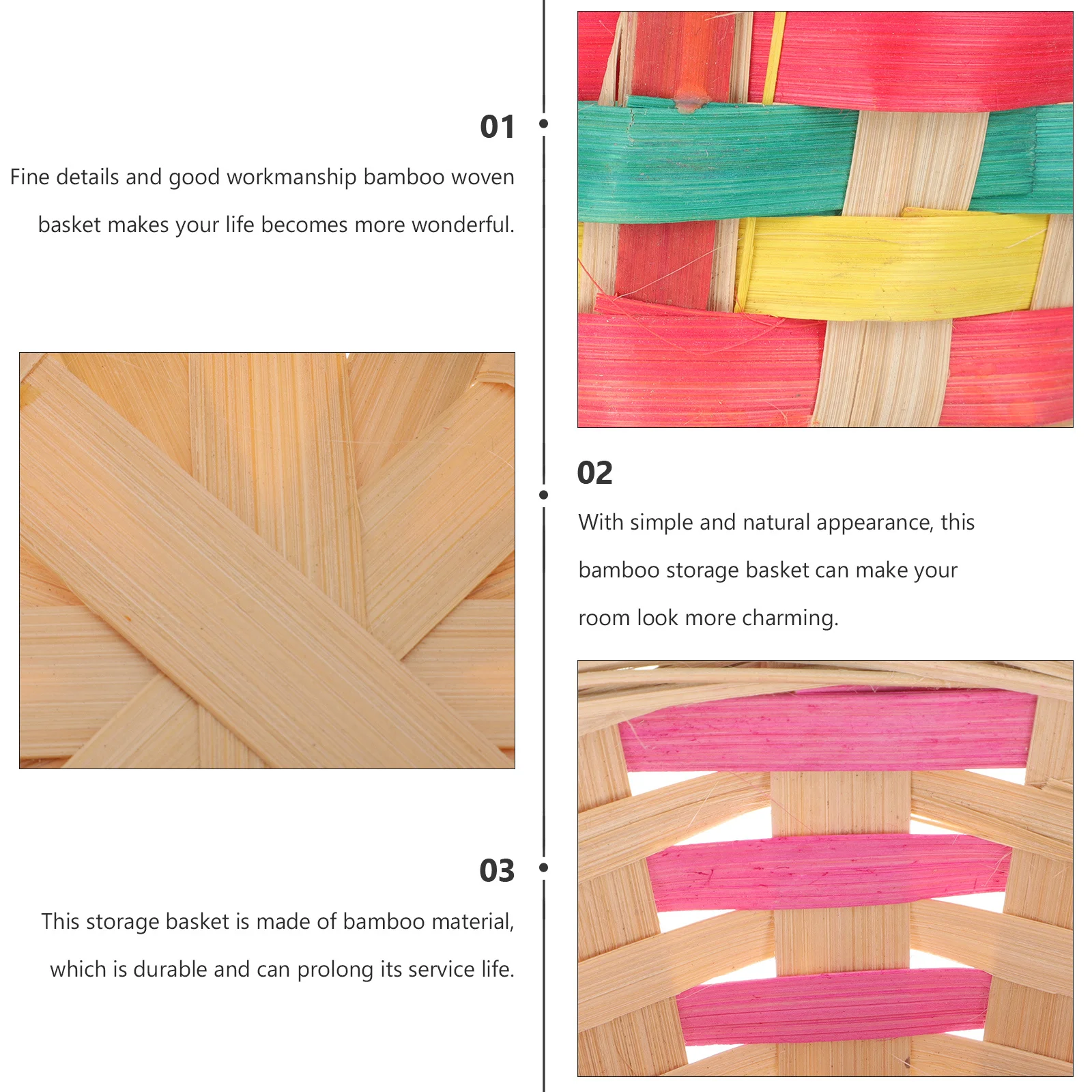 01

Fine details and good workmanship bamboo woven basket makes your life becomes more wonderful.

02

With simple and natural appearance, this bamboo storage basket can make your room look more charming.

03

This storage basket is made of bamboo material, which is durable and can prolong its service life.