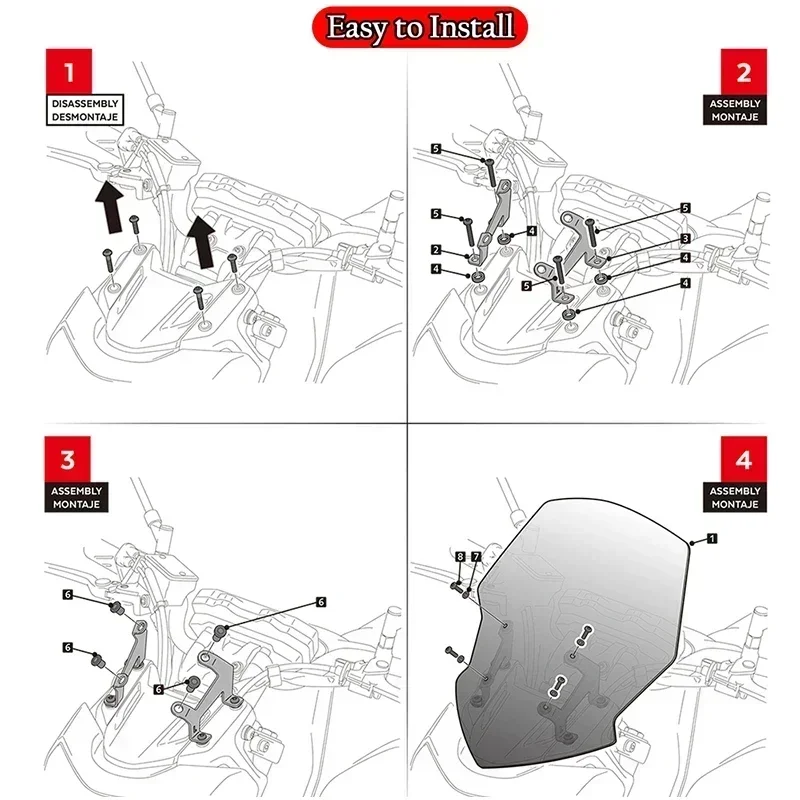 Easy to Install

1
DISASSEMBLY
DESMONTAJE

2
ASSEMBLY
MONTAJE

5
5
2
4
4
5
3
4
5
4

3
ASSEMBLY
MONTAJE

6
6
6
6

4
ASSEMBLY
MONTAJE

1
8
7