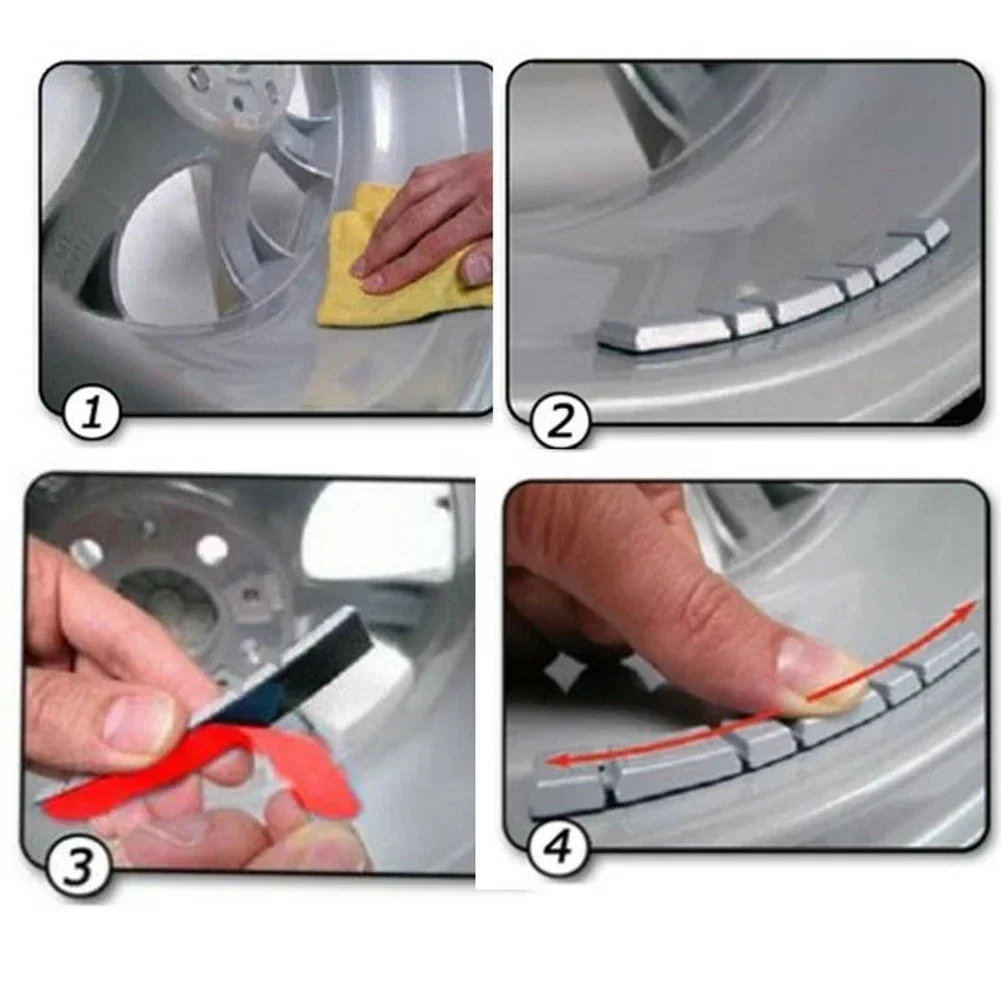 1

2

3

4