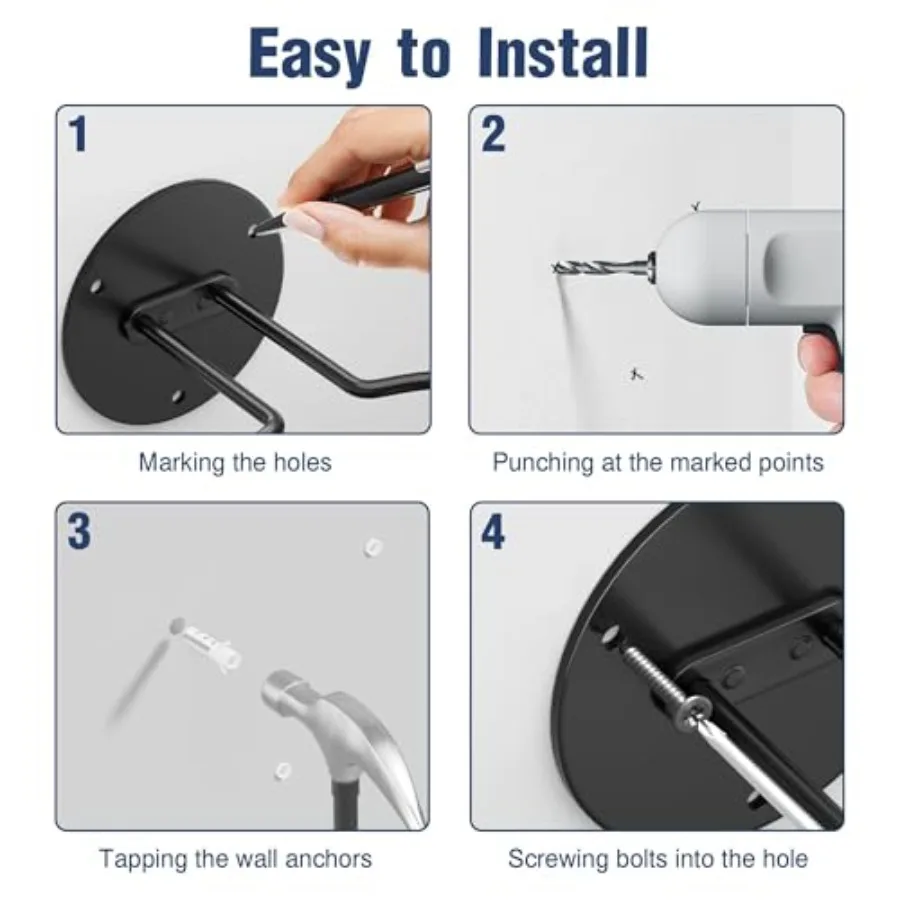 Easy to Install

1

Marking the holes

2

Punching at the marked points

3

Tapping the wall anchors

4

Screwing bolts into the hole