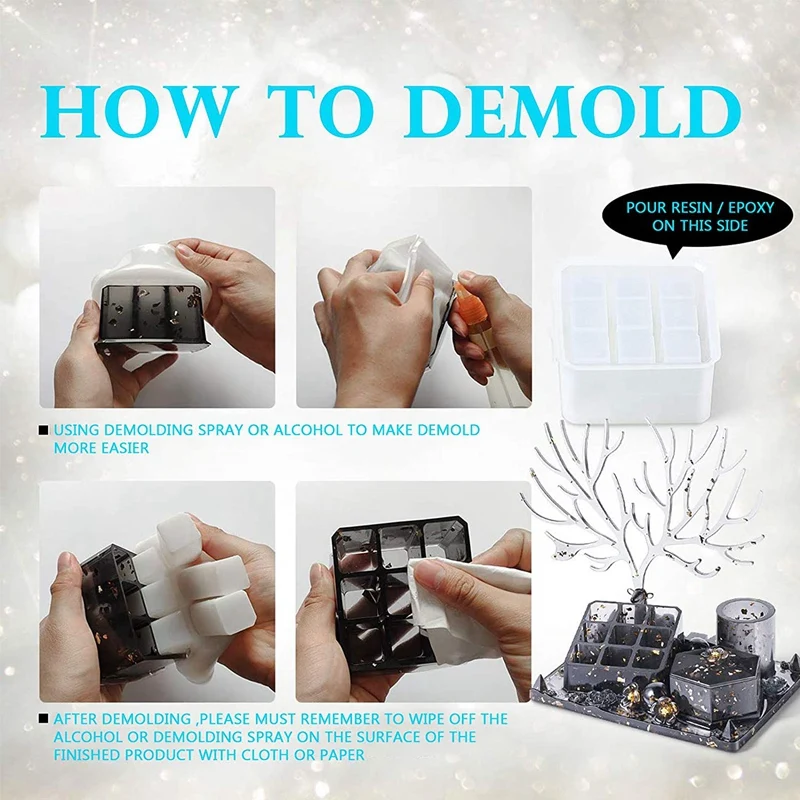 HOW TO DEMOLD

POUR RESIN / EPOXY ON THIS SIDE

■ USING DEMOLDING SPRAY OR ALCOHOL TO MAKE DEMOLD MORE EASIER

■ AFTER DEMOLDING ,PLEASE MUST REMEMBER TO WIPE OFF THE ALCOHOL OR DEMOLDING SPRAY ON THE SURFACE OF THE FINISHED PRODUCT WITH CLOTH OR PAPER