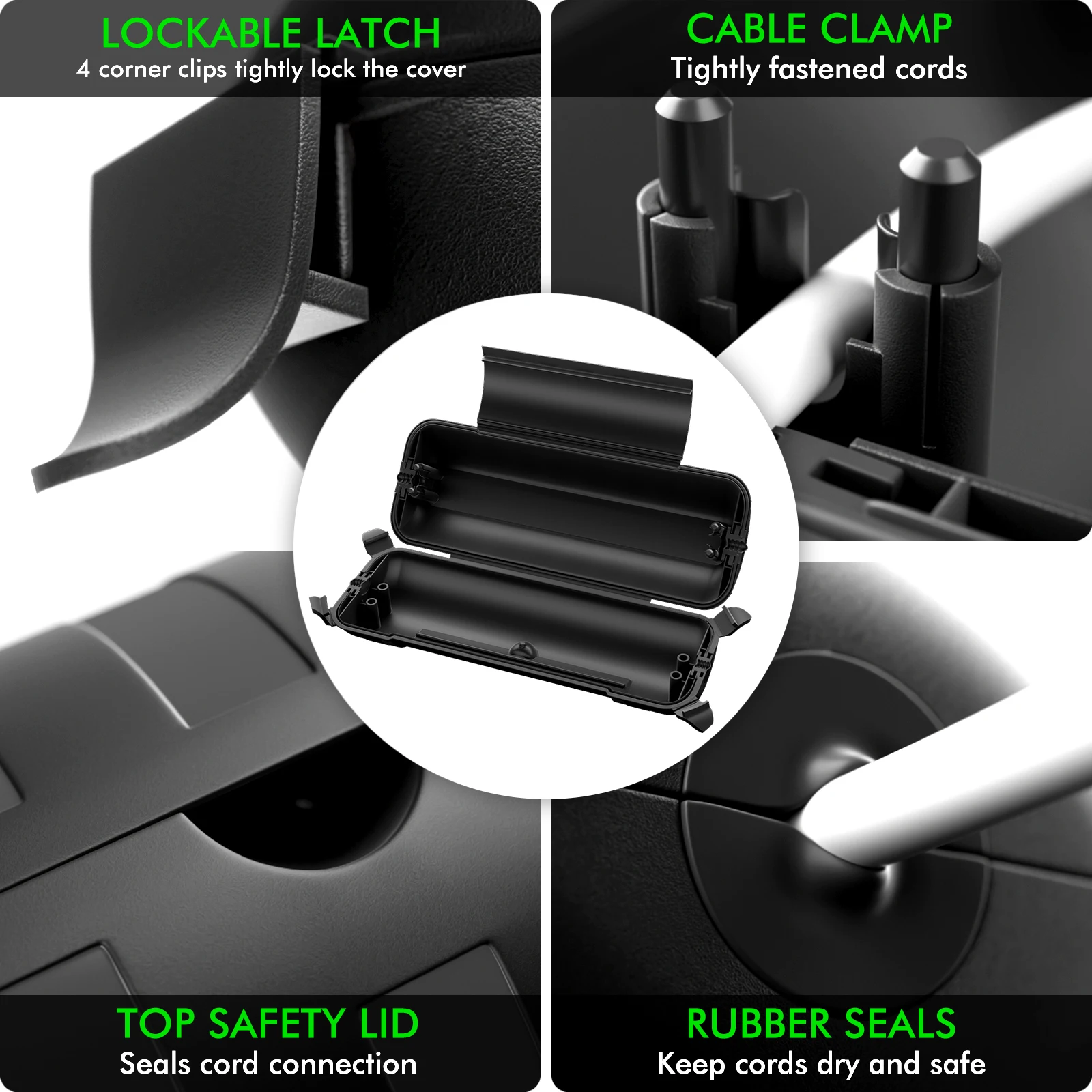 LOCKABLE LATCH
4 corner clips tightly lock the cover

CABLE CLAMP
Tightly fastened cords

TOP SAFETY LID
Seals cord connection

RUBBER SEALS
Keep cords dry and safe