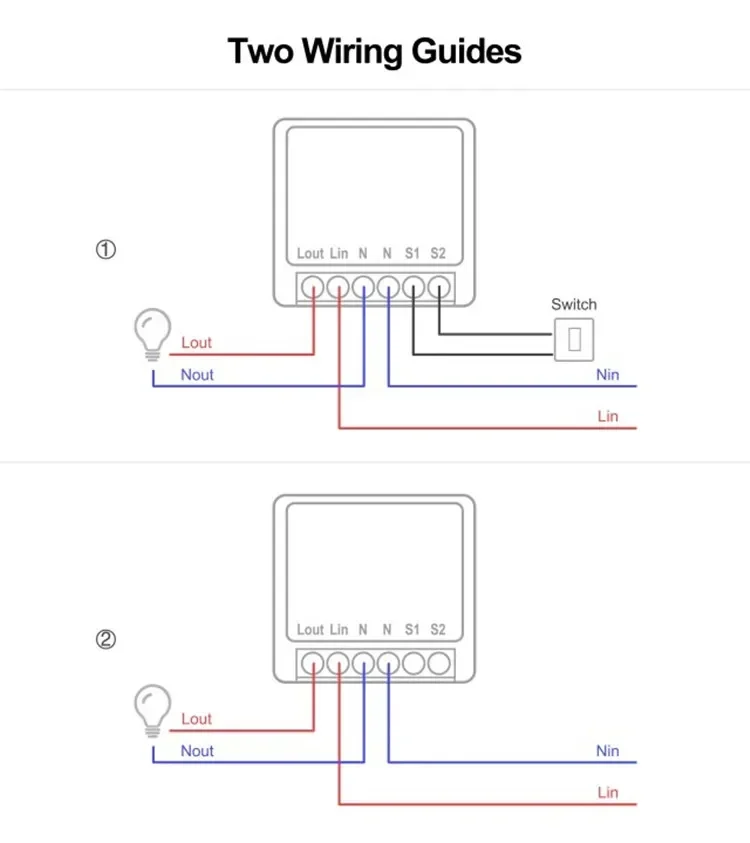 Two Wiring Guides

①

Lout Lin N N S1 S2

Switch

Lout

Nout

Nin

Lin

②

Lout Lin N N S1 S2

Lout

Nout

Nin

Lin