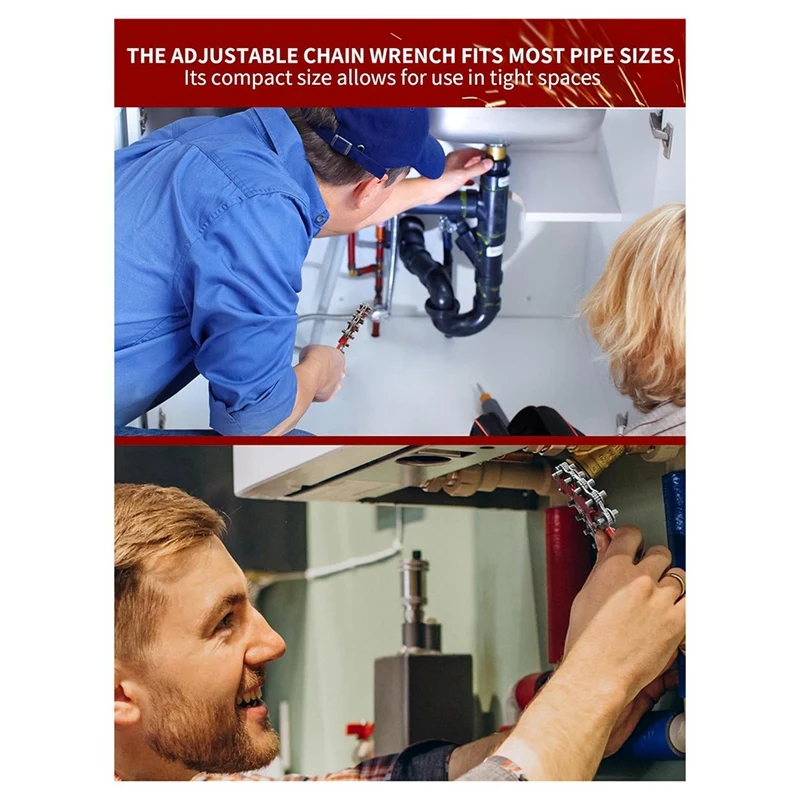 THE ADJUSTABLE CHAIN WRENCH FITS MOST PIPE SIZES
Its compact size allows for use in tight spaces