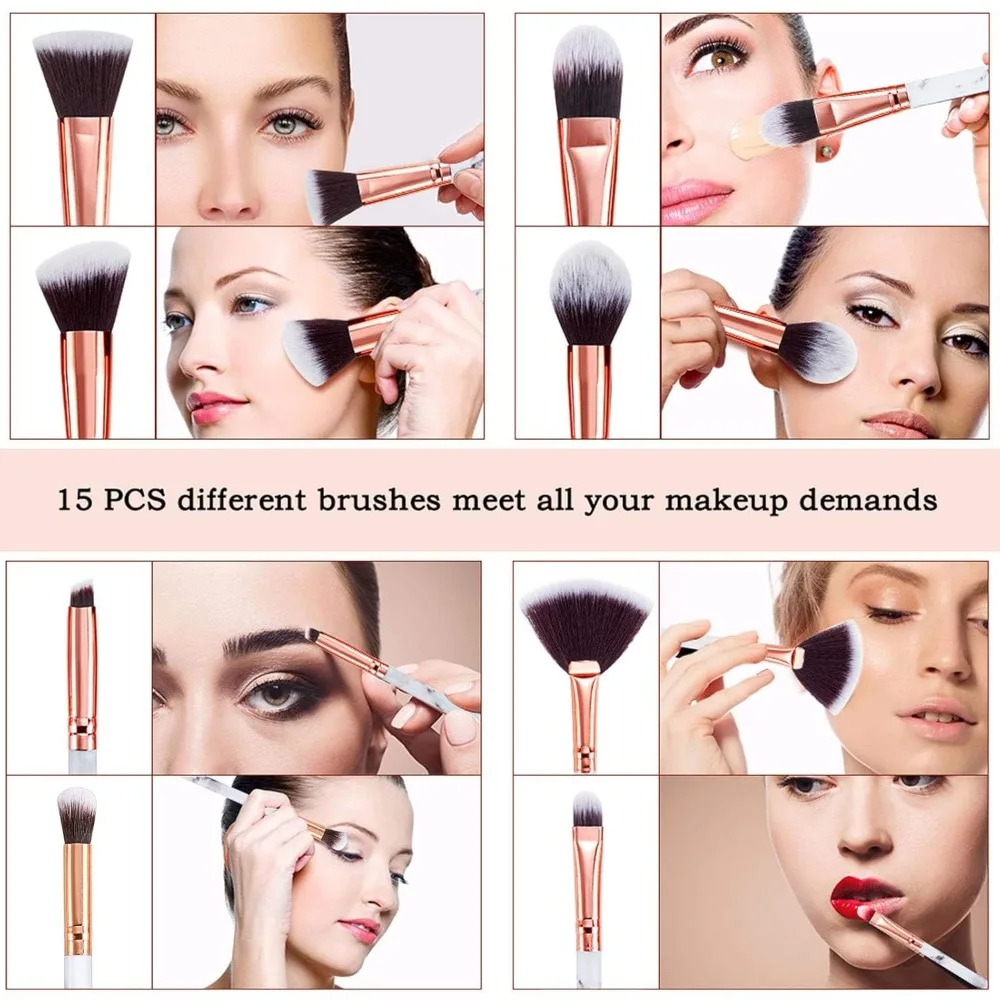 15 PCS different brushes meet all your makeup demands