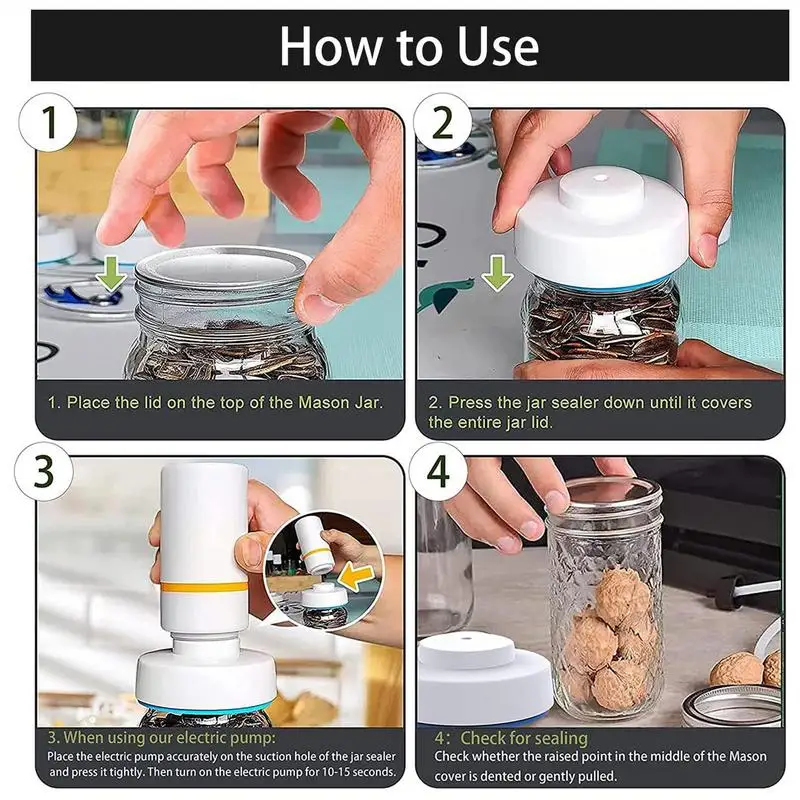 How to Use

1

1. Place the lid on the top of the Mason Jar.

2

2. Press the jar sealer down until it covers the entire jar lid.

3

3. When using our electric pump:
Place the electric pump accurately on the suction hole of the jar sealer and press it tightly. Then turn on the electric pump for 10-15 seconds.

4

4: Check for sealing
Check whether the raised point in the middle of the Mason cover is dented or gently pulled.