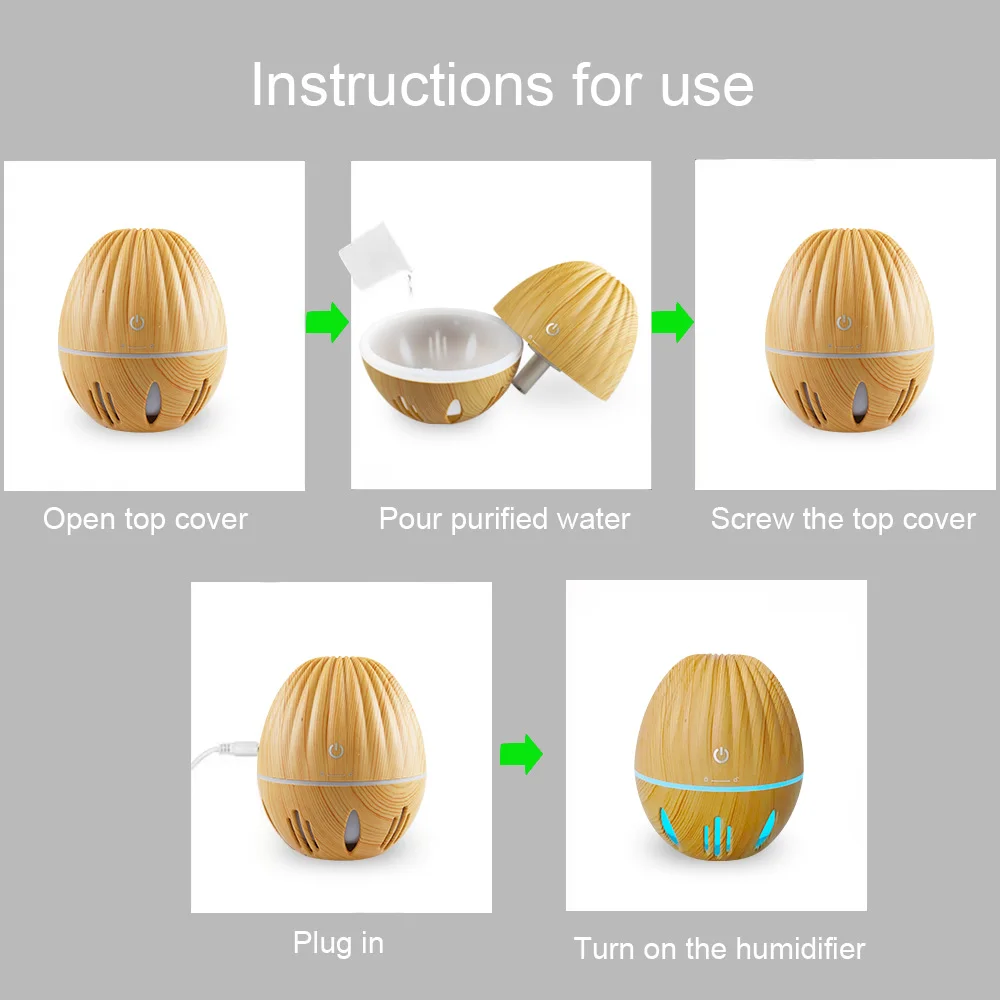 Instructions for use

Open top cover

Pour purified water

Screw the top cover

Plug in

Turn on the humidifier