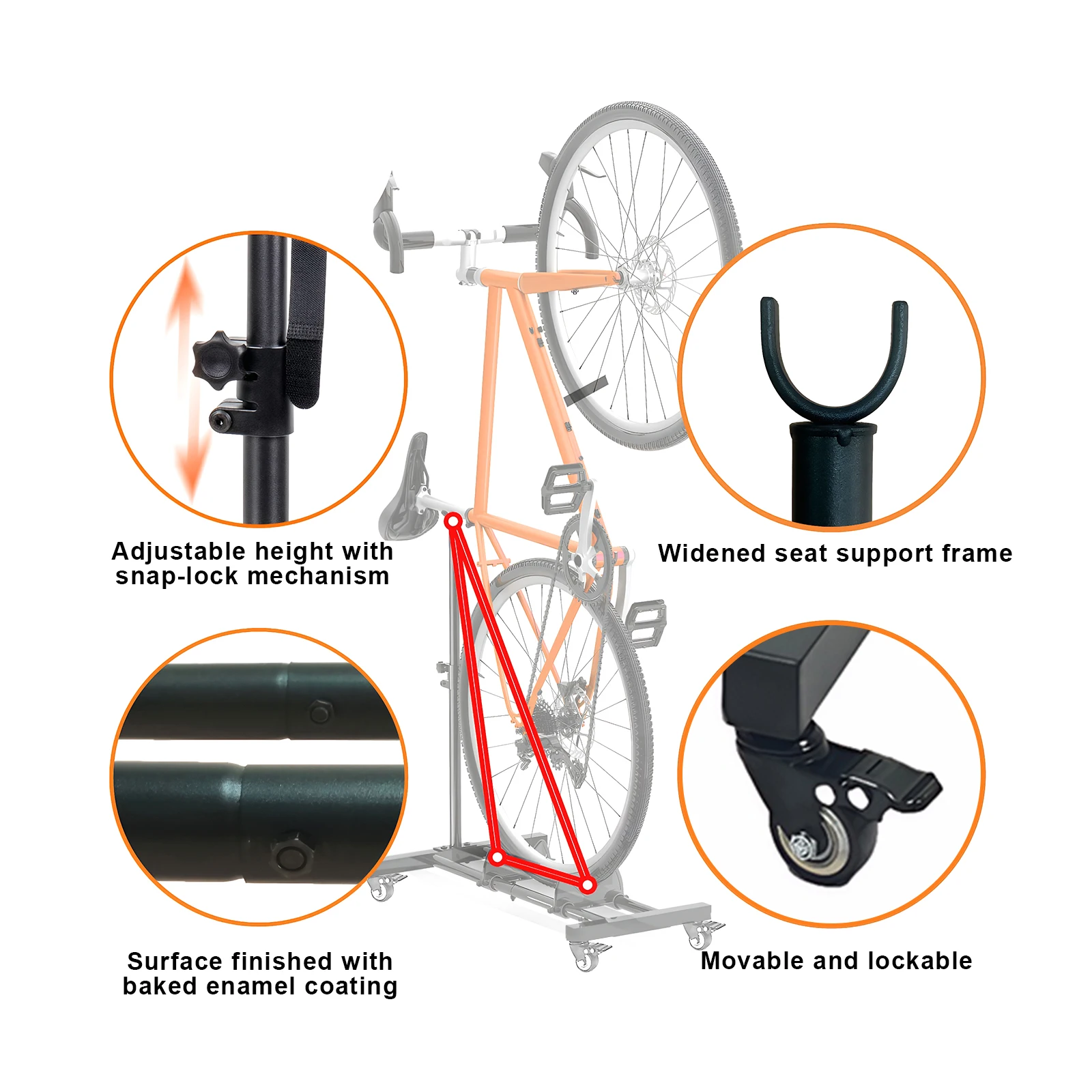 Adjustable height with snap-lock mechanism

Widened seat support frame

Surface finished with baked enamel coating

Movable and lockable