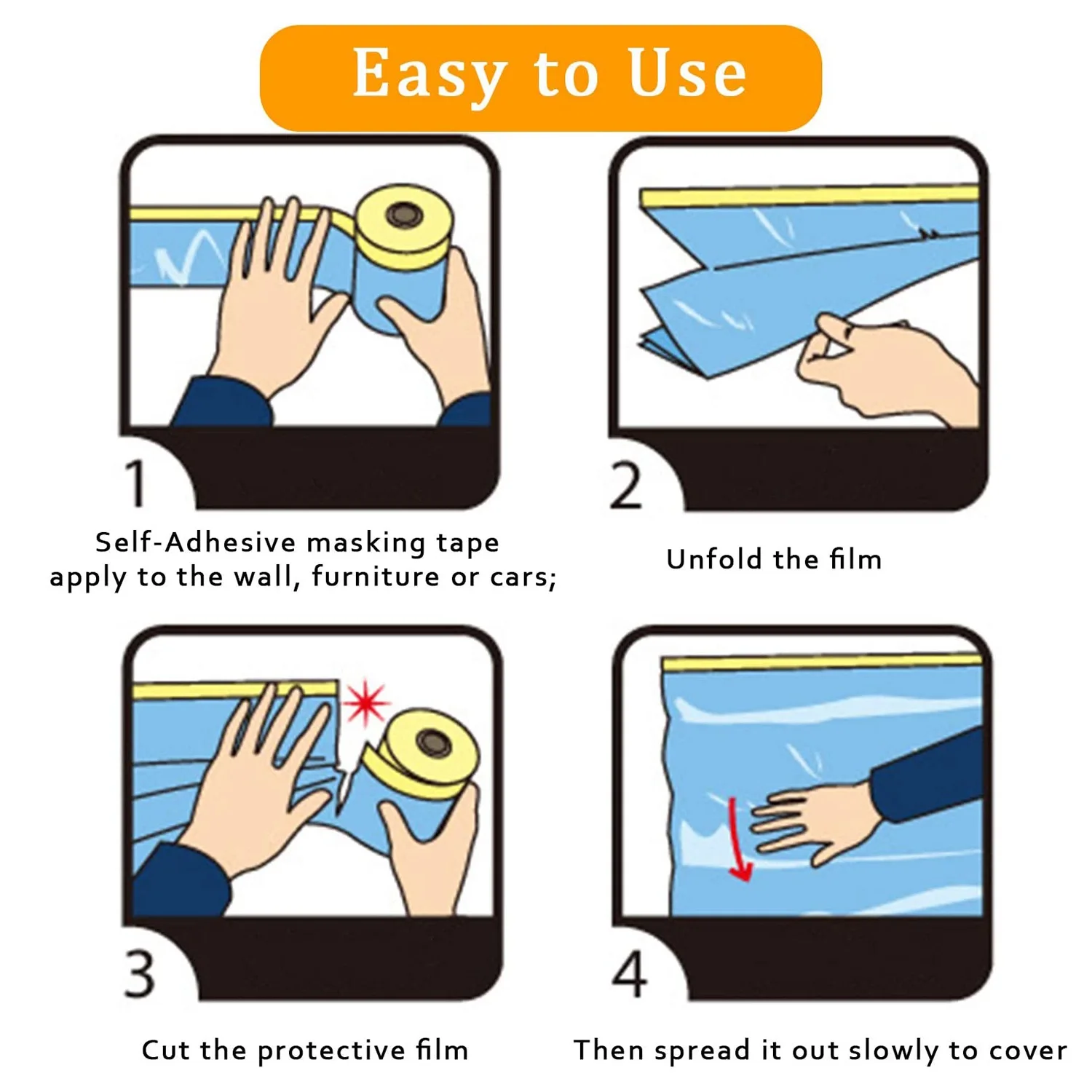 Easy to Use

1

Self-Adhesive masking tape apply to the wall, furniture or cars;

2

Unfold the film

3

Cut the protective film

4

Then spread it out slowly to cover