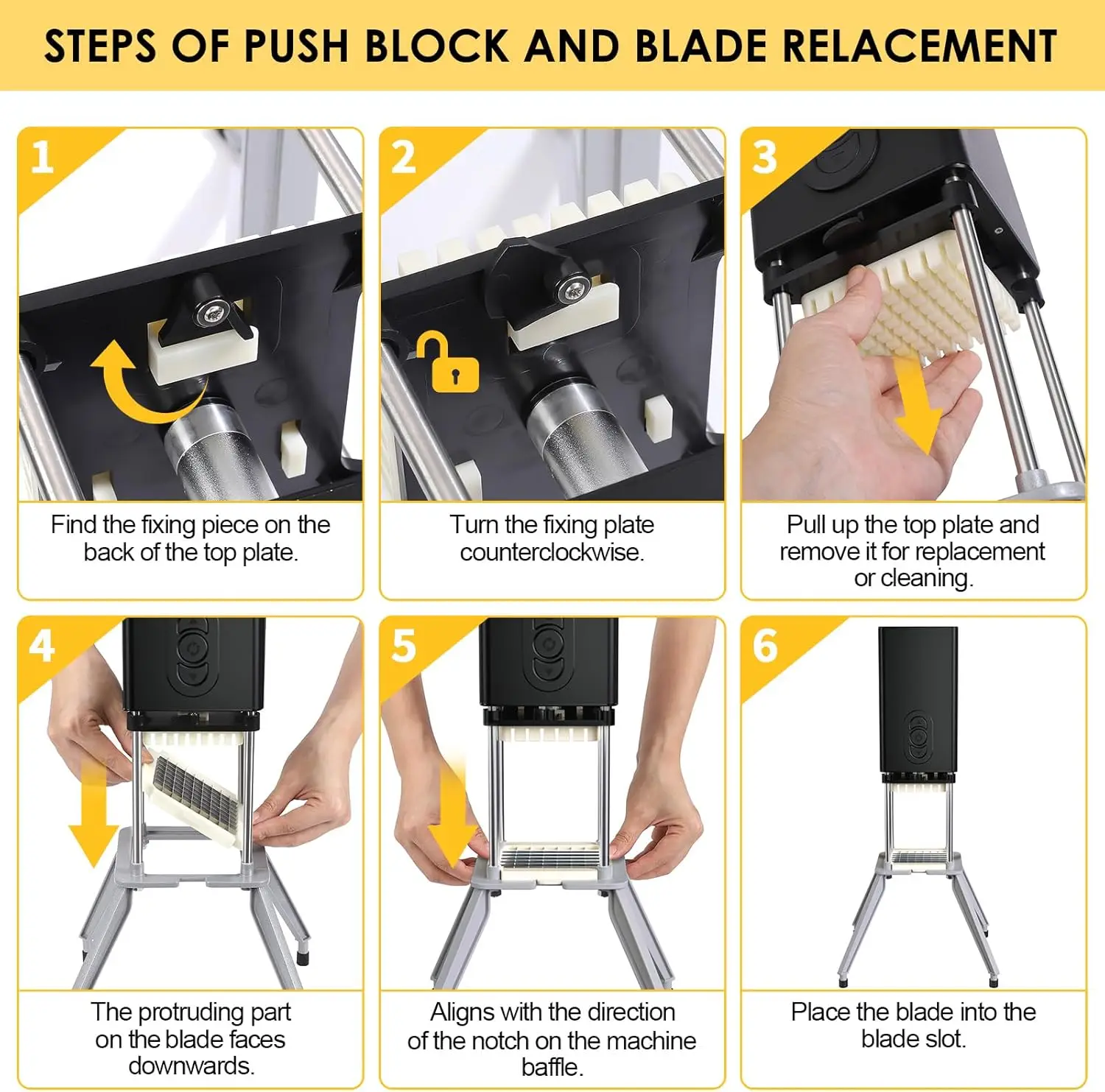 STEPS OF PUSH BLOCK AND BLADE RELACEMENT

1

Find the fixing piece on the back of the top plate.

2

Turn the fixing plate counterclockwise.

3

Pull up the top plate and remove it for replacement or cleaning.

4

The protruding part on the blade faces downwards.

5

Aligns with the direction of the notch on the machine baffle.

6

Place the blade into the blade slot.