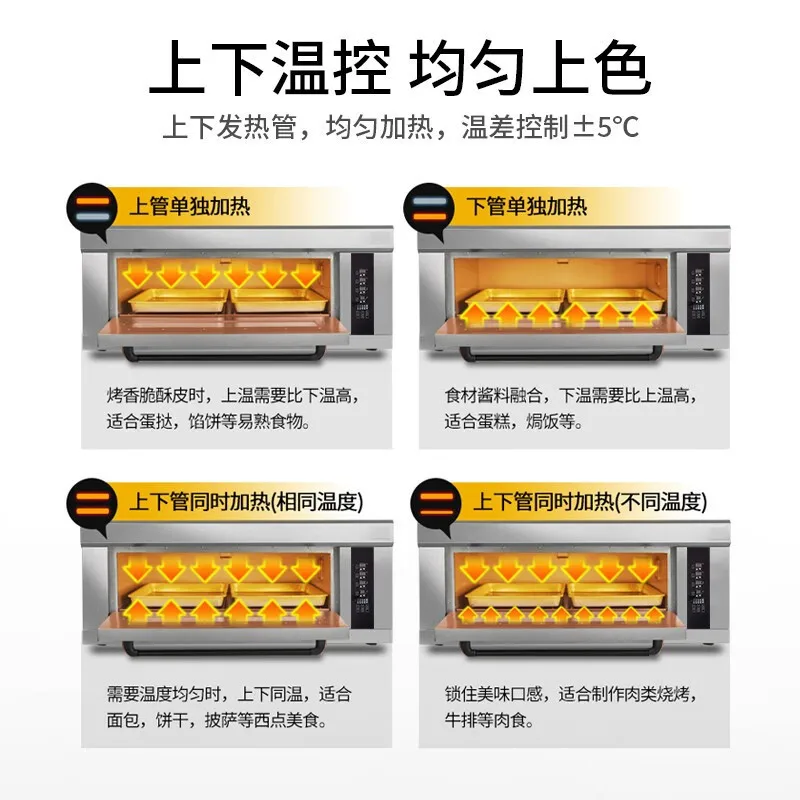 上下温控 均匀上色

上下发热管，均匀加热，温差控制±5°C

上管单独加热

烤香脆酥皮时，上温需要比下温高，适合蛋挞，馅饼等易熟食物。

下管单独加热

食材酱料融合，下温需要比上温高，适合蛋糕，焗饭等。

上下管同时加热(相同温度)

需要温度均匀时，上下同温，适合面包，饼干，披萨等西点美食。

上下管同时加热(不同温度)

锁住美味口感，适合制作肉类烧烤，牛排等肉食。