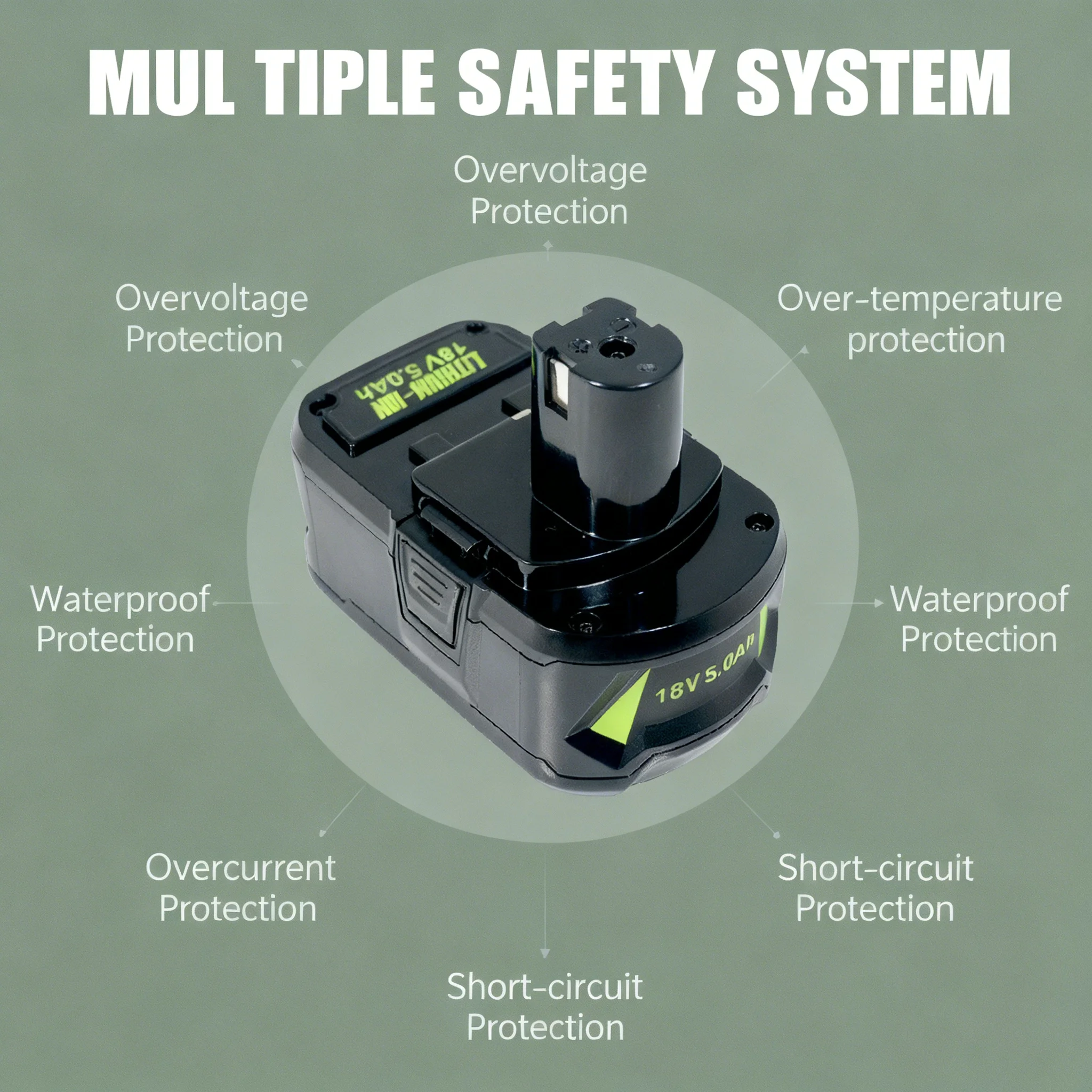 MUL TIPLE SAFETY SYSTEM

Overvoltage Protection

Overvoltage Protection

Over-temperature protection

LITHIUM-ION 18V 5.0Ah

Waterproof Protection

Waterproof Protection

18V 5.0Ah

Overcurrent Protection

Short-circuit Protection

Short-circuit Protection