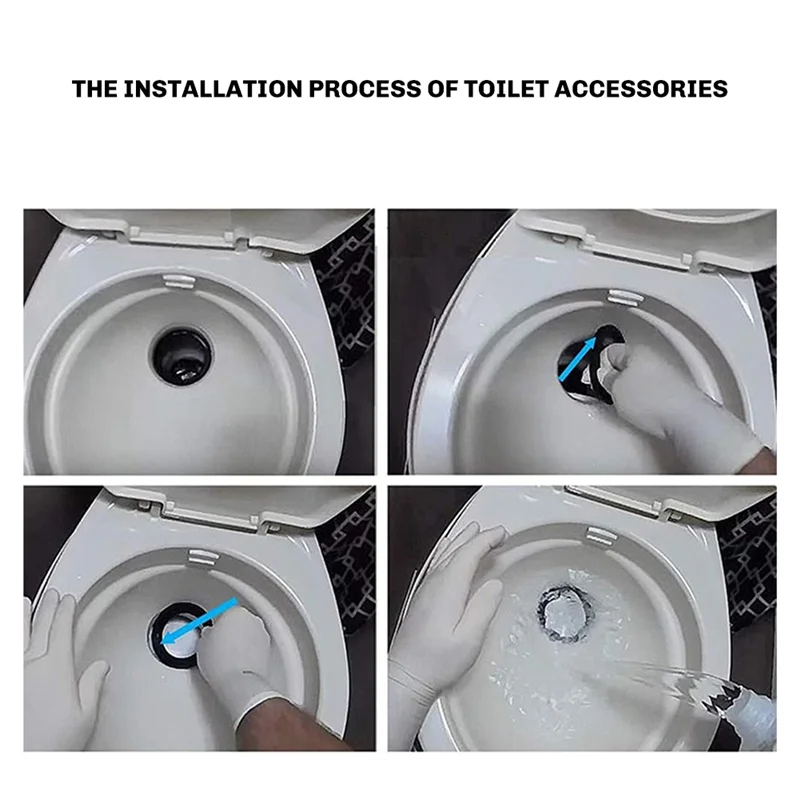 THE INSTALLATION PROCESS OF TOILET ACCESSORIES