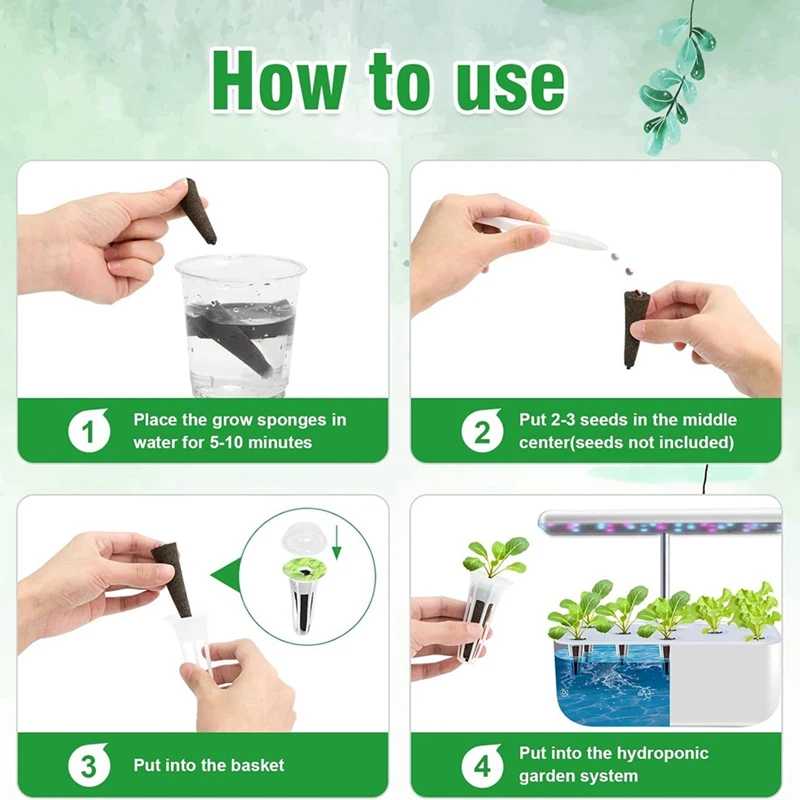 How to use

1 Place the grow sponges in water for 5-10 minutes

2 Put 2-3 seeds in the middle center(seeds not included)

3 Put into the basket

4 Put into the hydroponic garden system