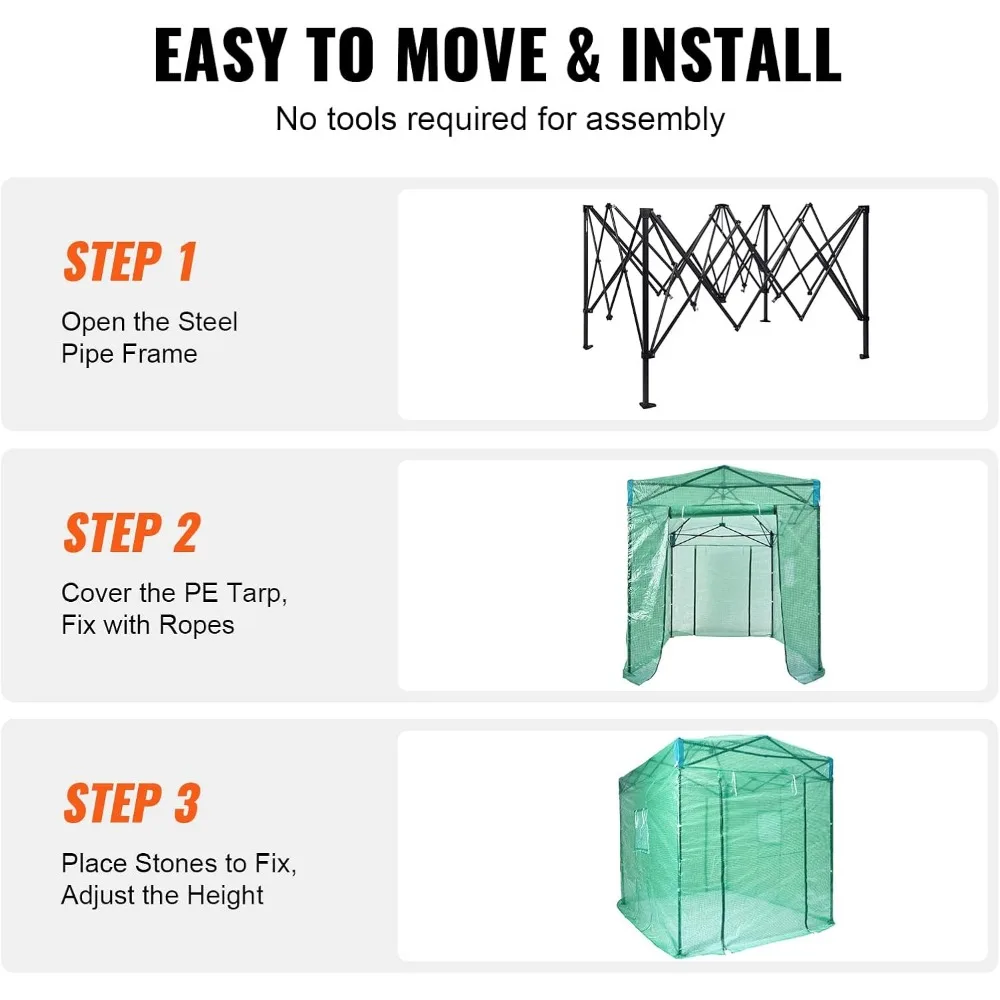 EASY TO MOVE & INSTALL
No tools required for assembly

STEP 1
Open the Steel Pipe Frame

STEP 2
Cover the PE Tarp, Fix with Ropes

STEP 3
Place Stones to Fix, Adjust the Height