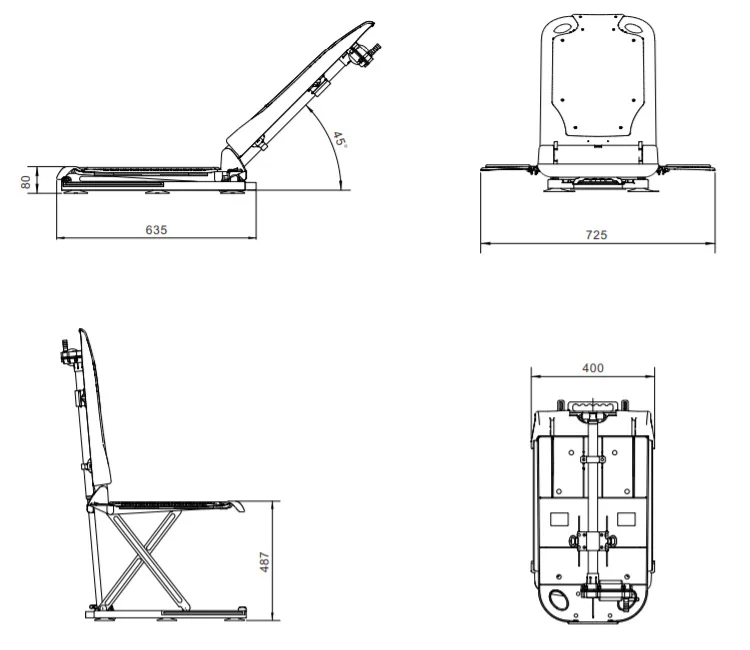 45°
80
635
725
400
487