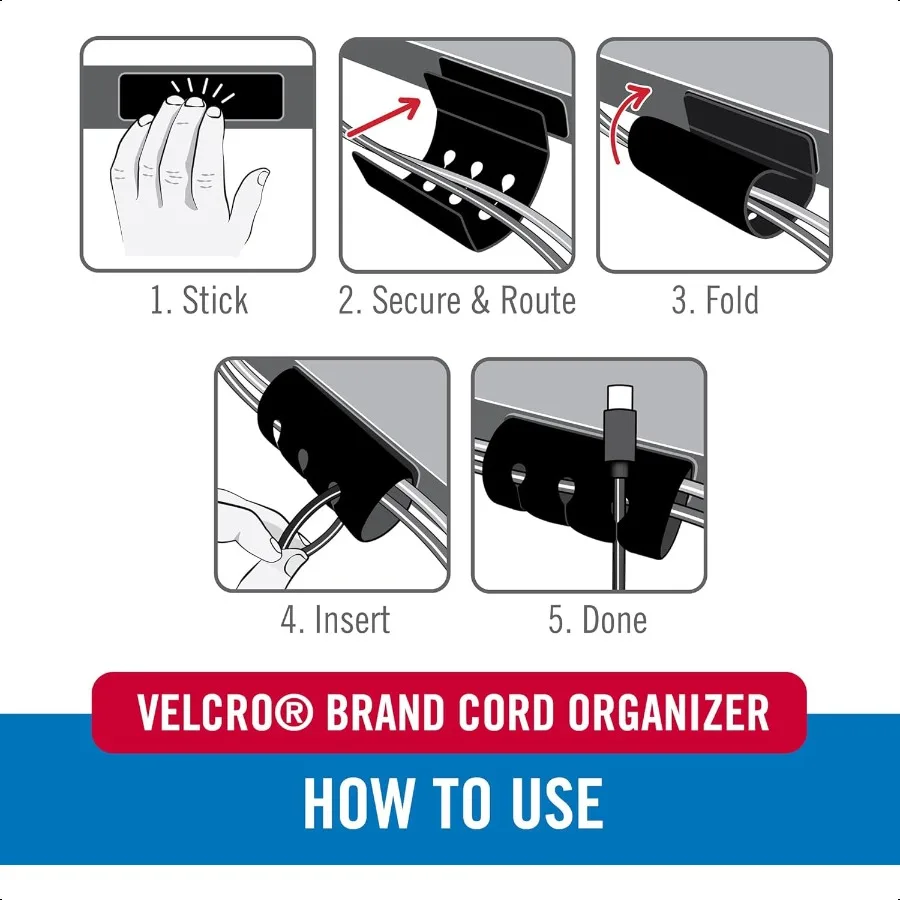 1. Stick

2. Secure & Route

3. Fold

4. Insert

5. Done

VELCRO® BRAND CORD ORGANIZER

HOW TO USE