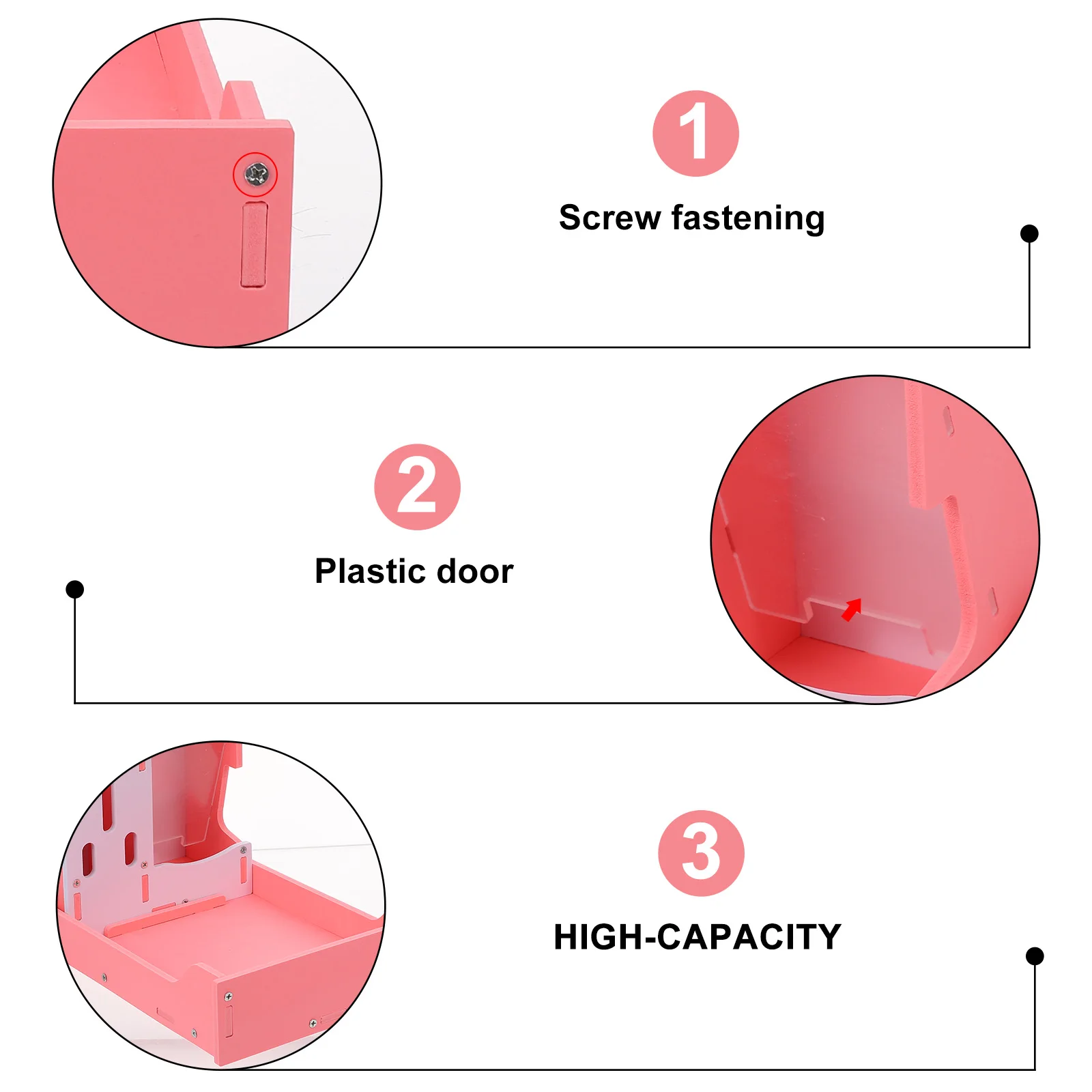 1
Screw fastening

2
Plastic door

3
HIGH-CAPACITY