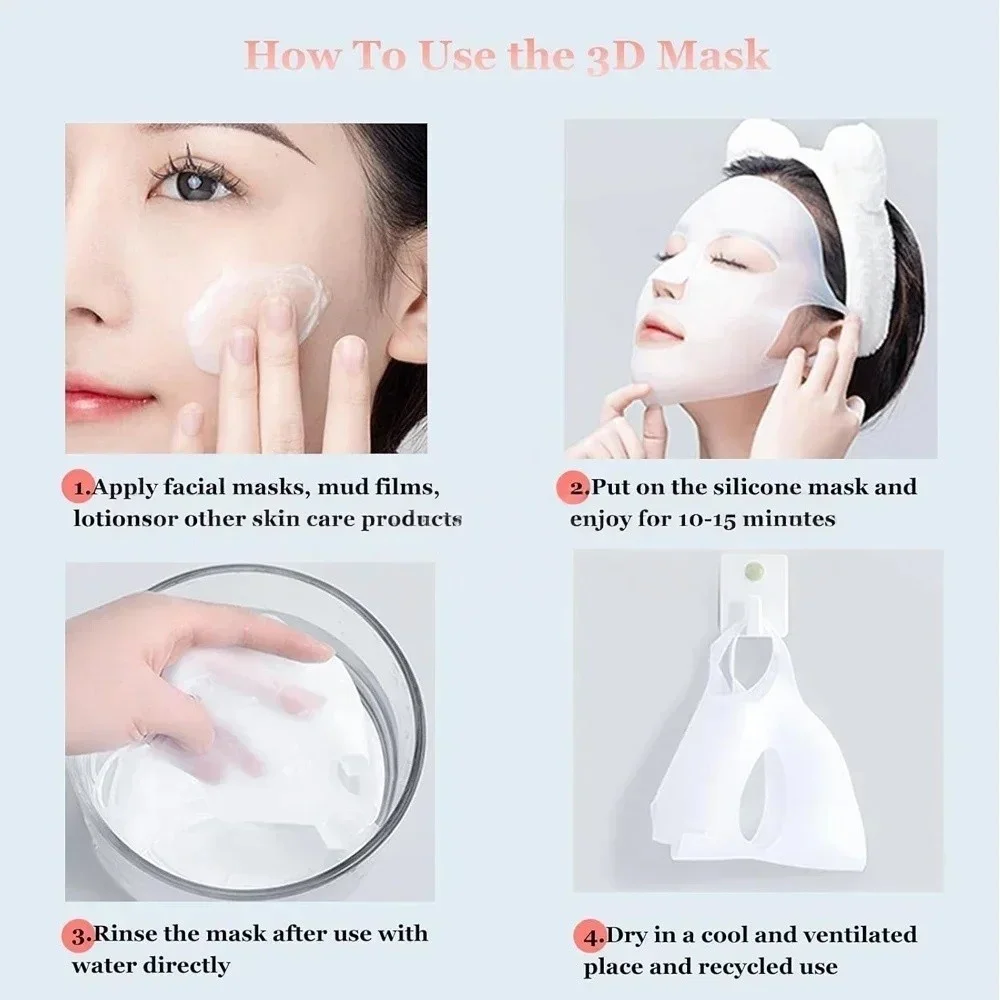 How To Use the 3D Mask

1.Apply facial masks, mud films, lotionsor other skin care products

2.Put on the silicone mask and enjoy for 10-15 minutes

3.Rinse the mask after use with water directly

4.Dry in a cool and ventilated place and recycled use