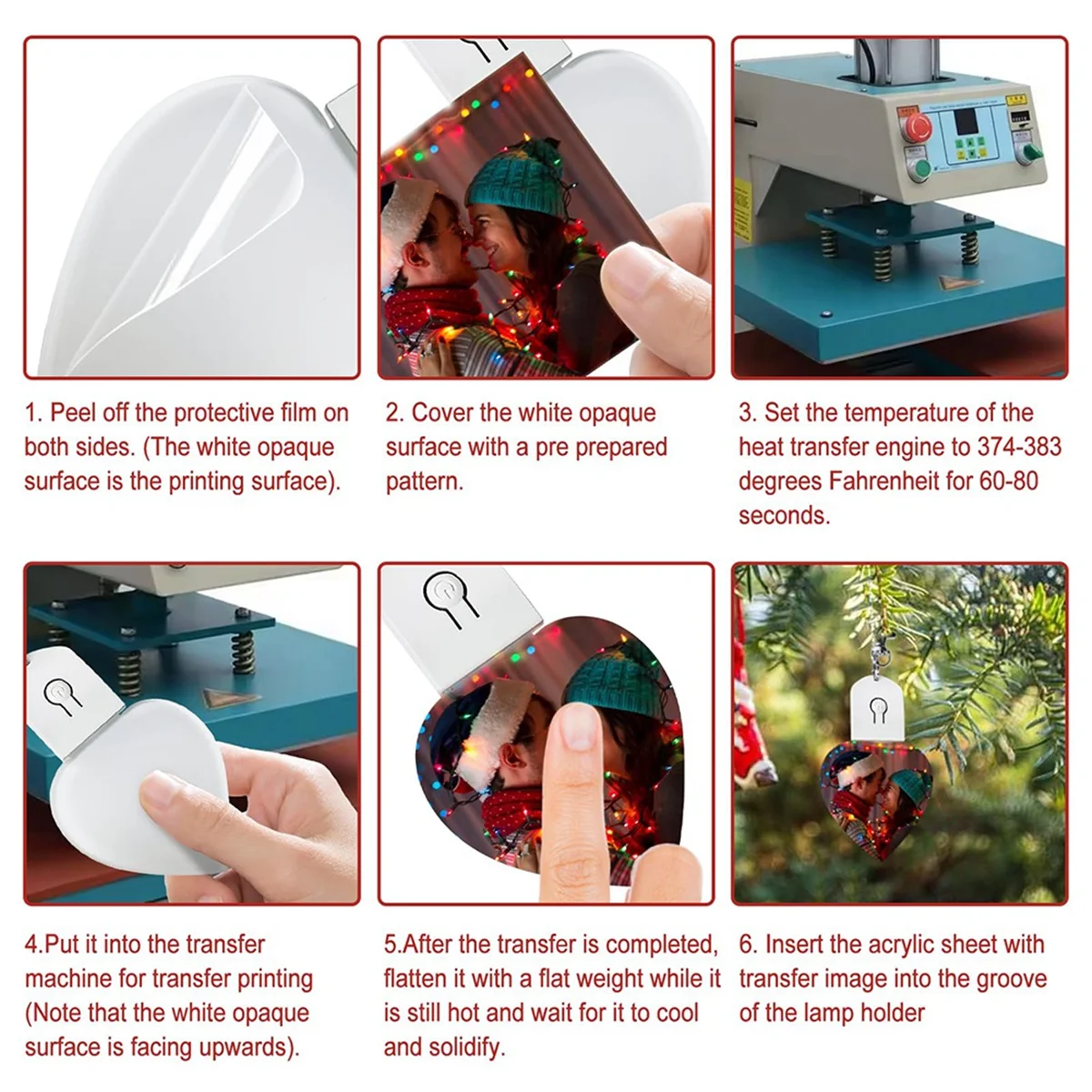 1. Peel off the protective film on both sides. (The white opaque surface is the printing surface).

2. Cover the white opaque surface with a pre prepared pattern.

3. Set the temperature of the heat transfer engine to 374-383 degrees Fahrenheit for 60-80 seconds.

4.Put it into the transfer machine for transfer printing (Note that the white opaque surface is facing upwards).

5.After the transfer is completed, flatten it with a flat weight while it is still hot and wait for it to cool and solidify.

6. Insert the acrylic sheet with transfer image into the groove of the lamp holder