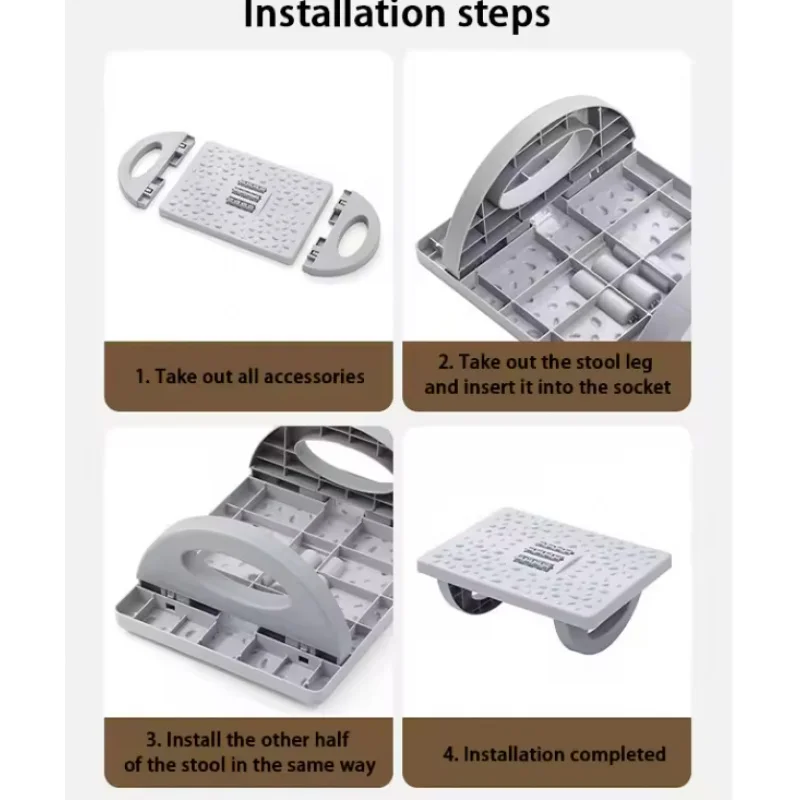 Installation steps

1. Take out all accessories

2. Take out the stool leg and insert it into the socket

3. Install the other half of the stool in the same way

4. Installation completed