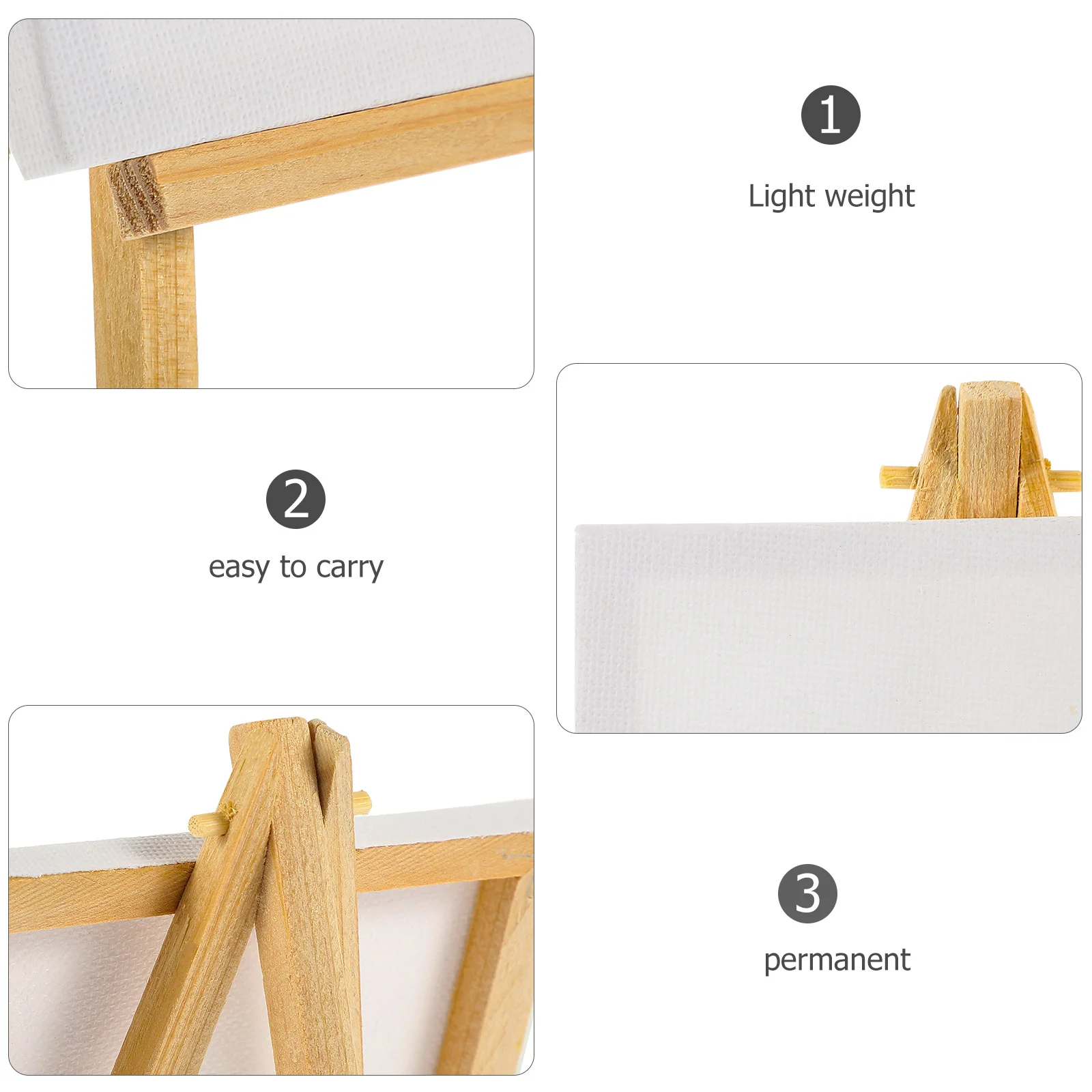 1
Light weight

2
easy to carry

3
permanent