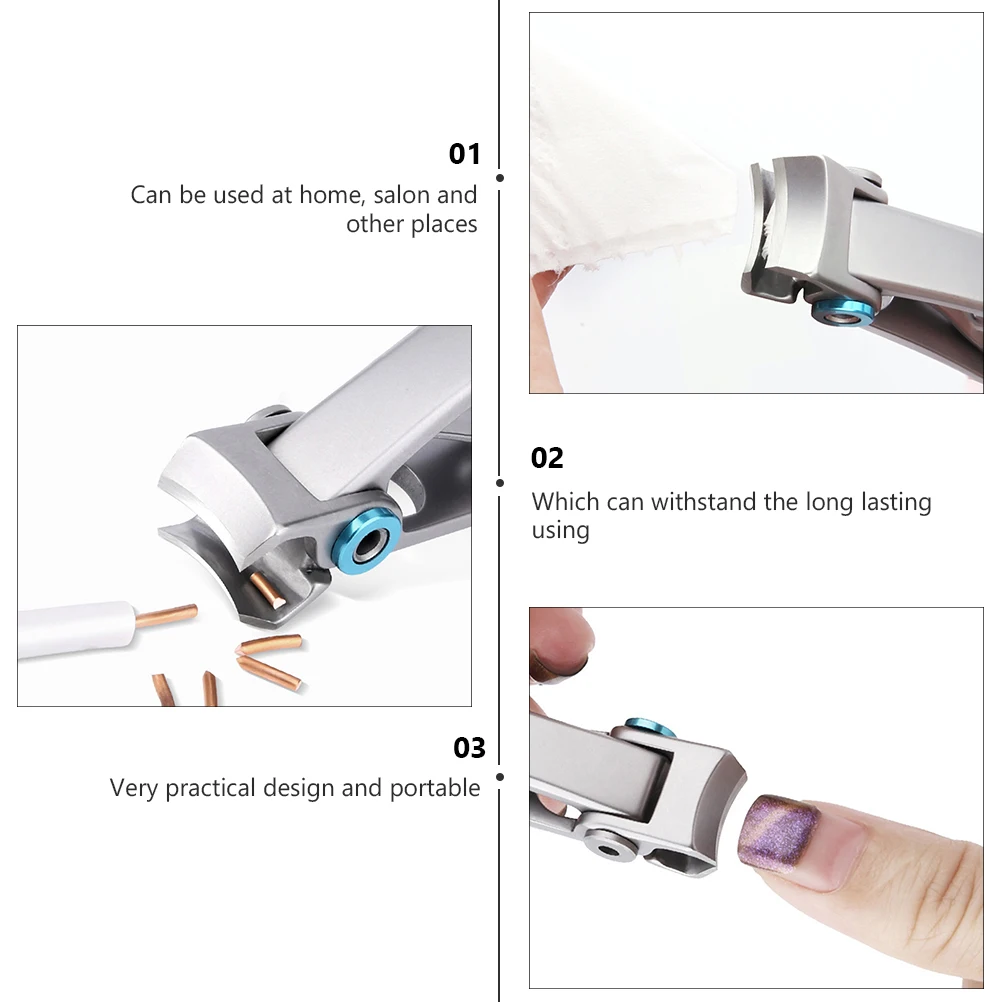 01
Can be used at home, salon and other places

02
Which can withstand the long lasting using

03
Very practical design and portable