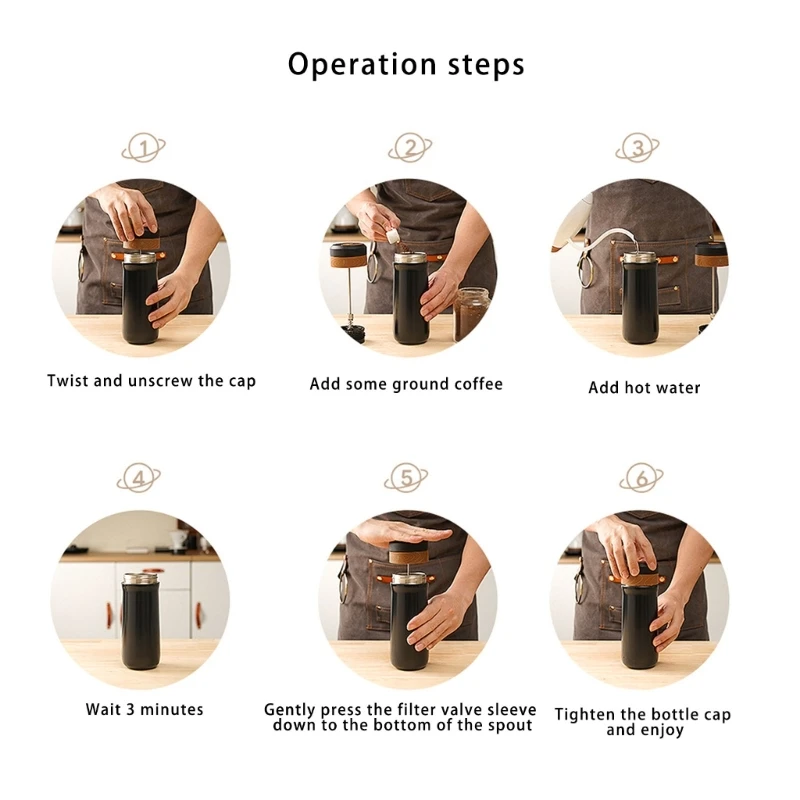 Operation steps

1

Twist and unscrew the cap

2

Add some ground coffee

3

Add hot water

4

Wait 3 minutes

5

Gently press the filter valve sleeve down to the bottom of the spout

6

Tighten the bottle cap and enjoy