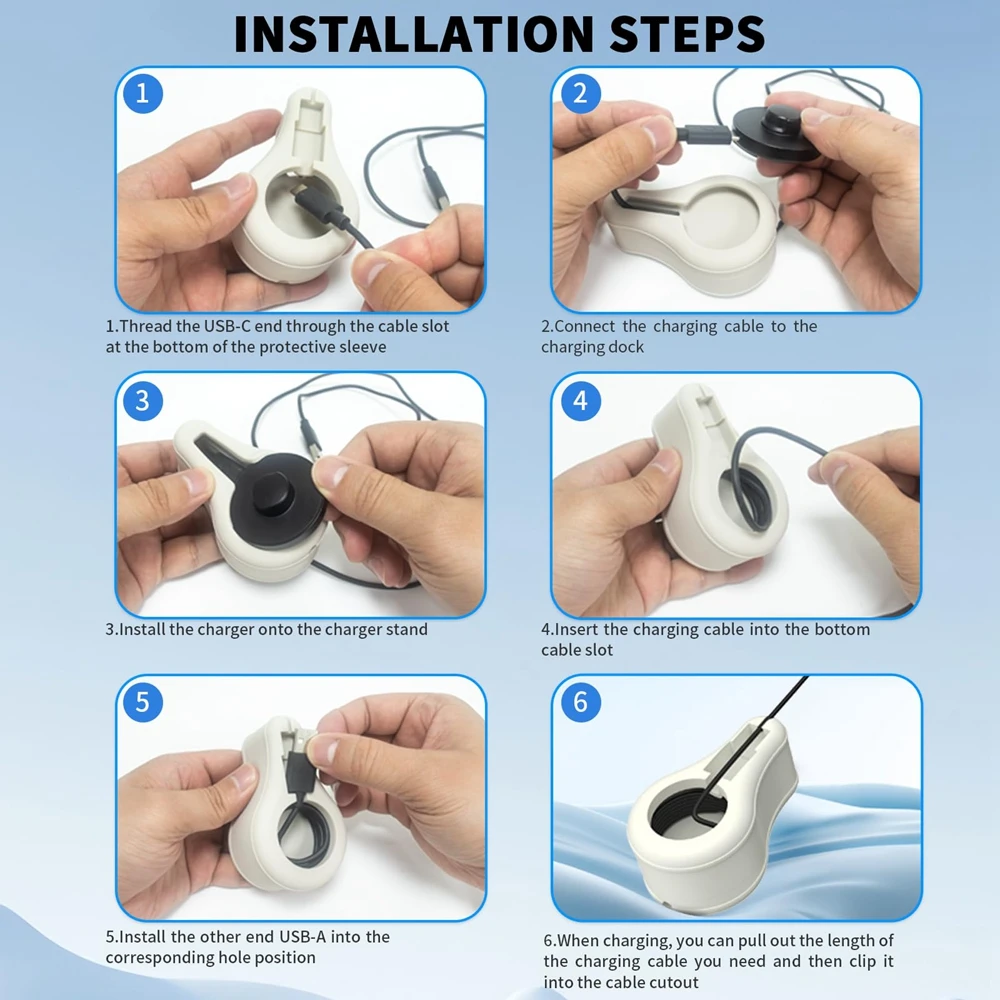 INSTALLATION STEPS

1

1.Thread the USB-C end through the cable slot at the bottom of the protective sleeve

2

2.Connect the charging cable to the charging dock

3

3.Install the charger onto the charger stand

4

4.Insert the charging cable into the bottom cable slot

5

5.Install the other end USB-A into the corresponding hole position

6

6.When charging, you can pull out the length of the charging cable you need and then clip it into the cable cutout