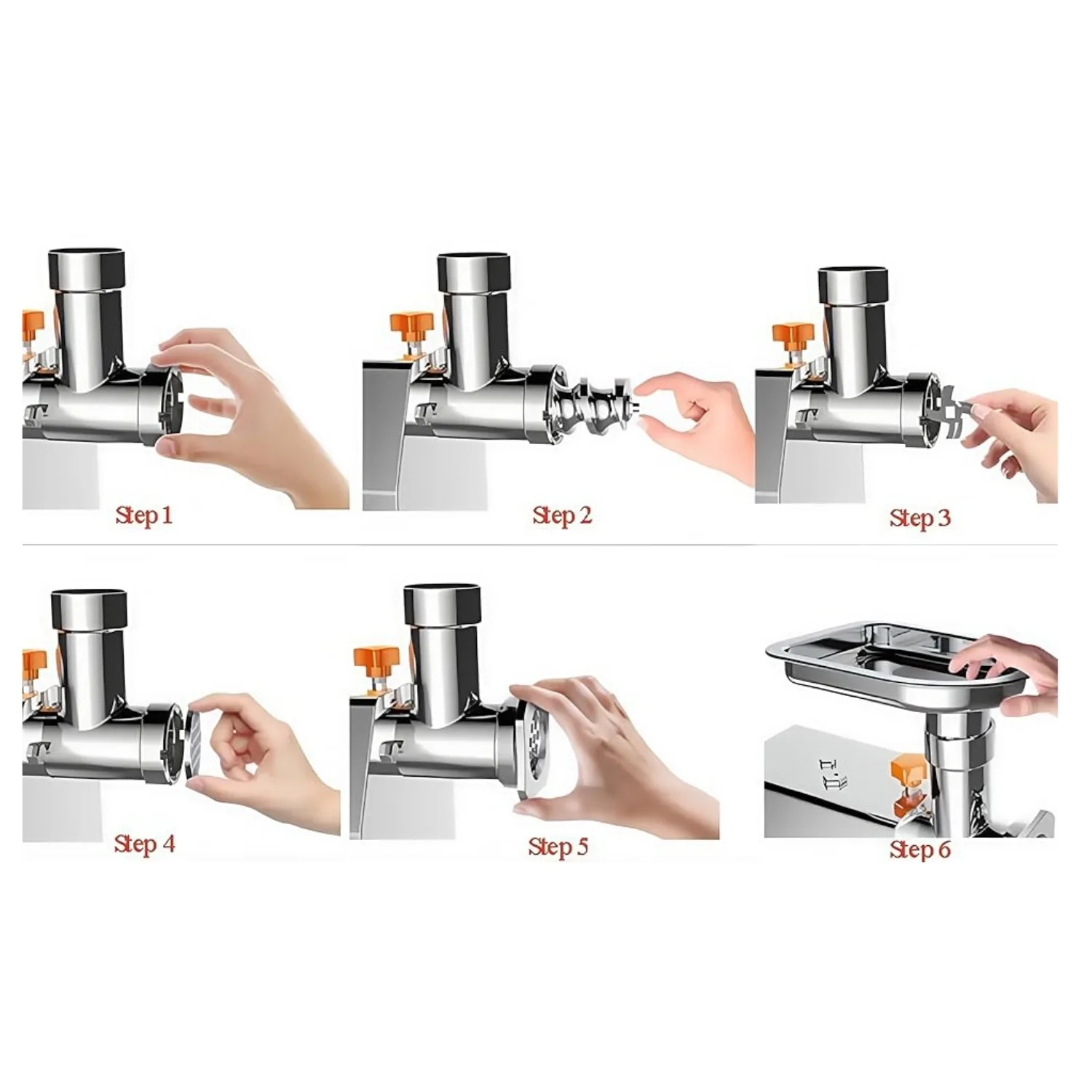 Step 1

Step 2

Step 3

Step 4

Step 5

Step 6