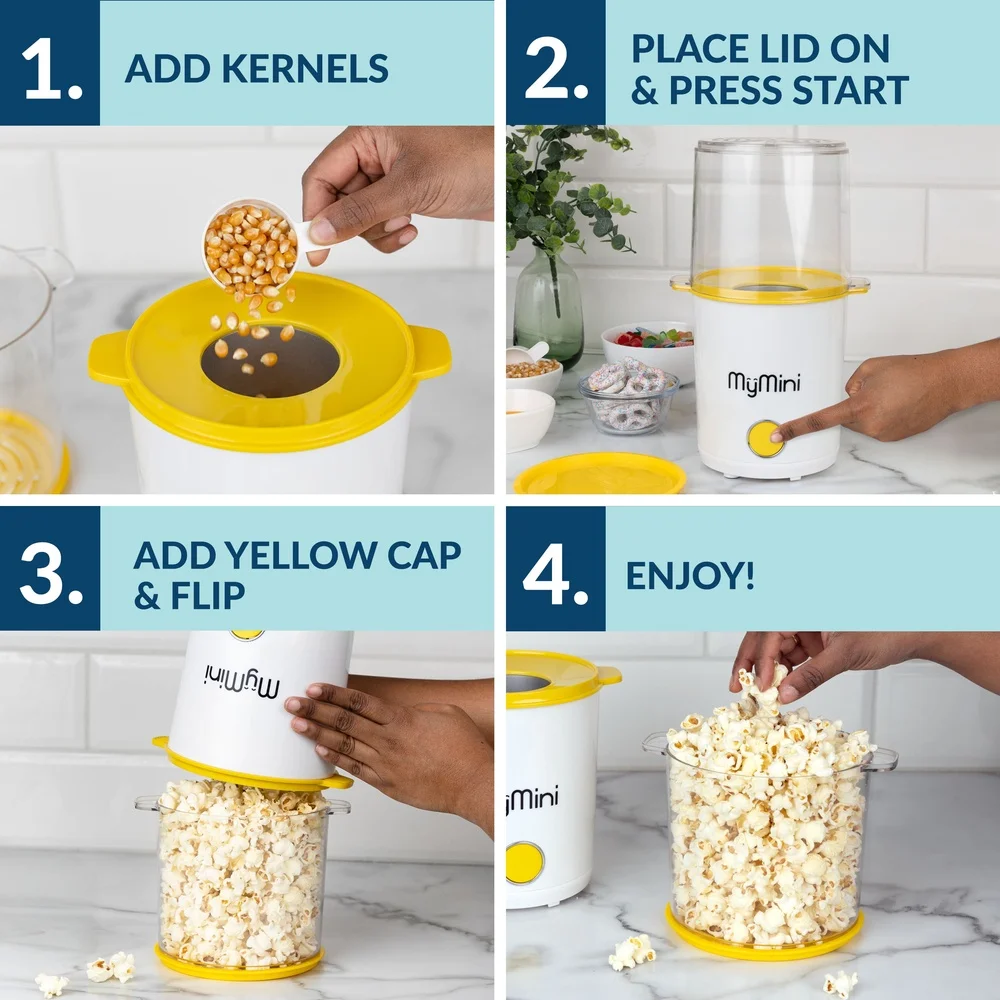 1. ADD KERNELS

2. PLACE LID ON & PRESS START

MyMini

3. ADD YELLOW CAP & FLIP

MyMini

4. ENJOY!

MyMini