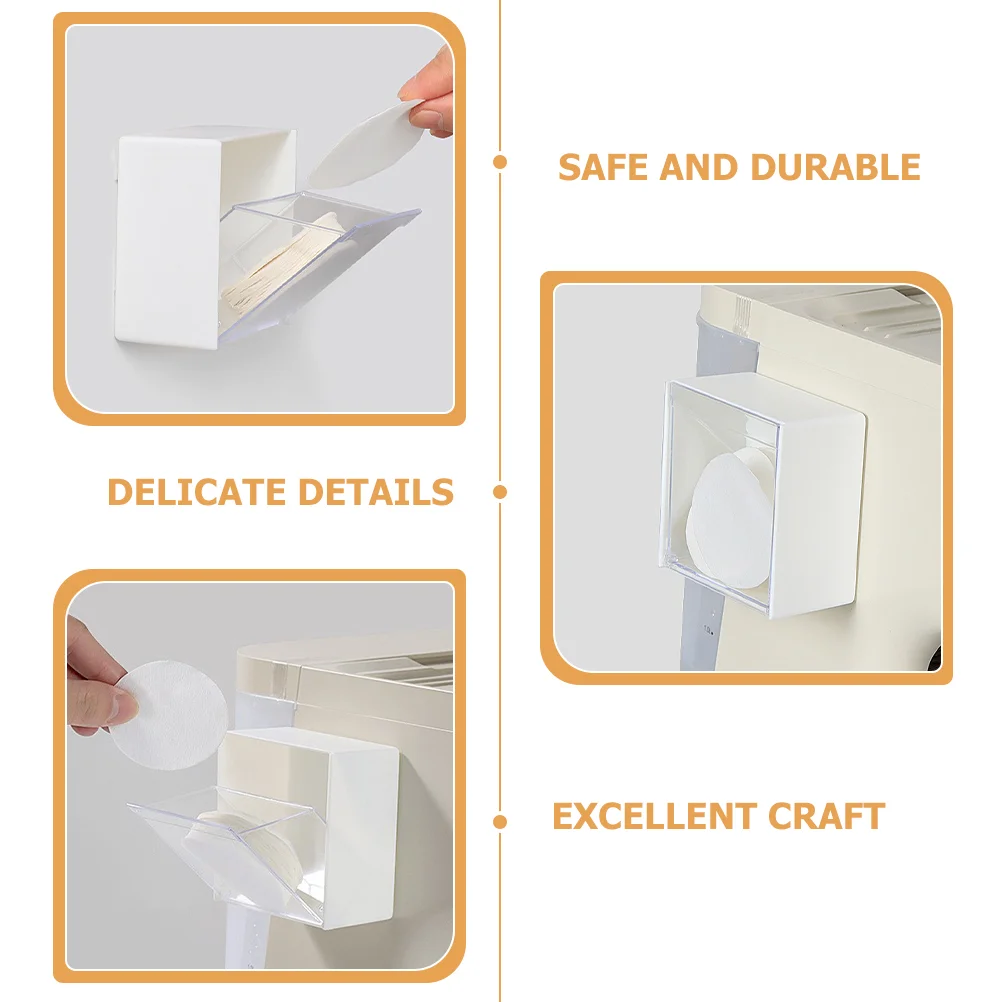 SAFE AND DURABLE

DELICATE DETAILS

EXCELLENT CRAFT