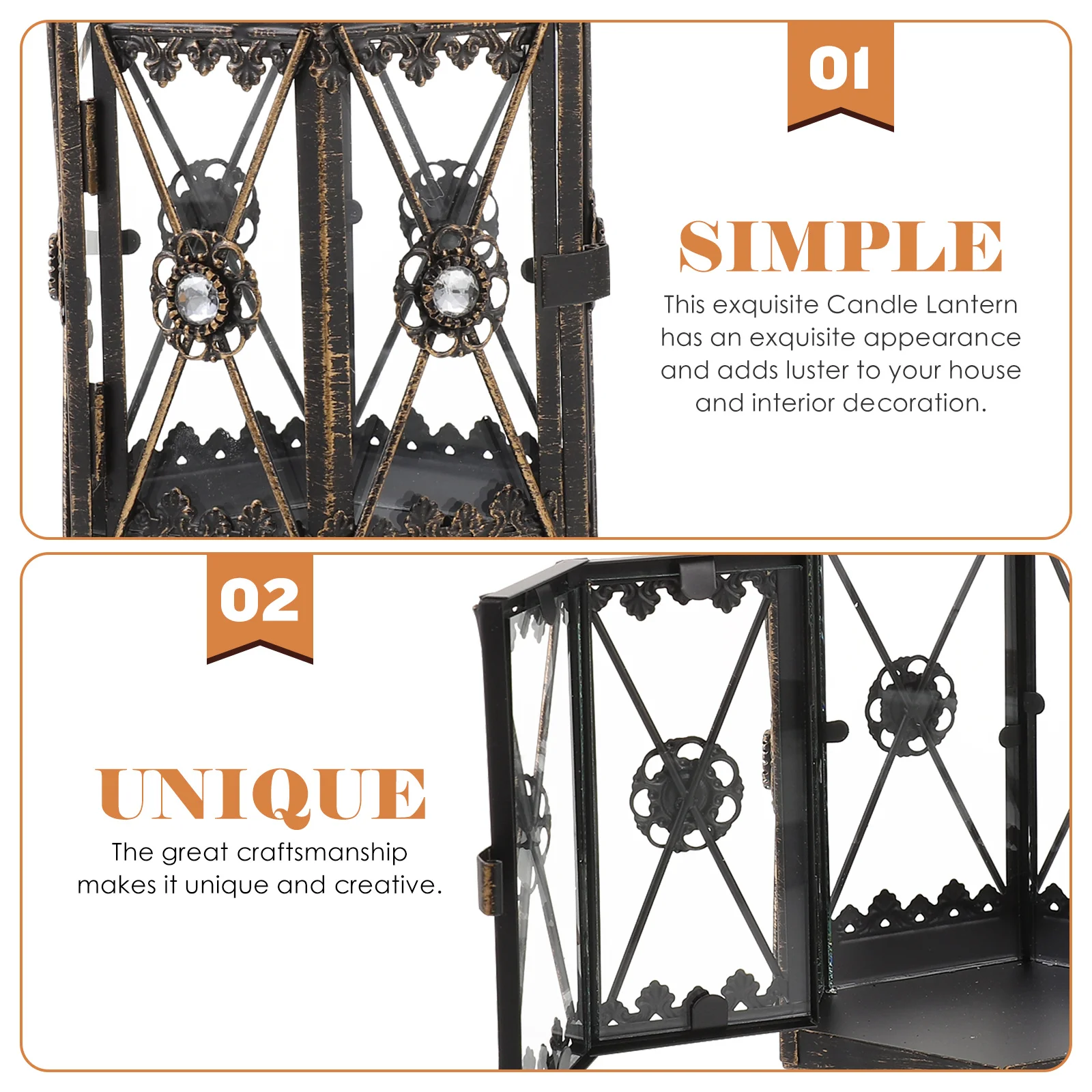 01

SIMPLE

This exquisite Candle Lantern has an exquisite appearance and adds luster to your house and interior decoration.

02

UNIQUE

The great craftsmanship makes it unique and creative.