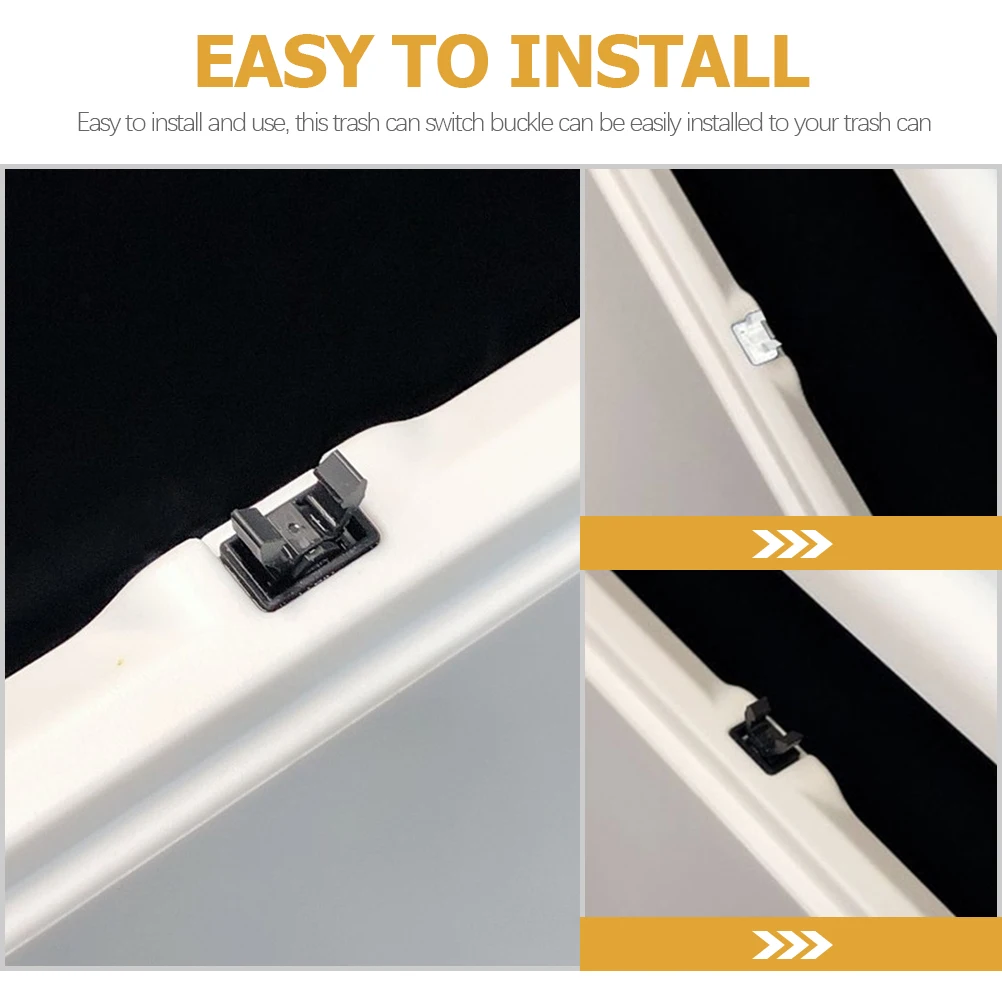 EASY TO INSTALL

Easy to install and use, this trash can switch buckle can be easily installed to your trash can