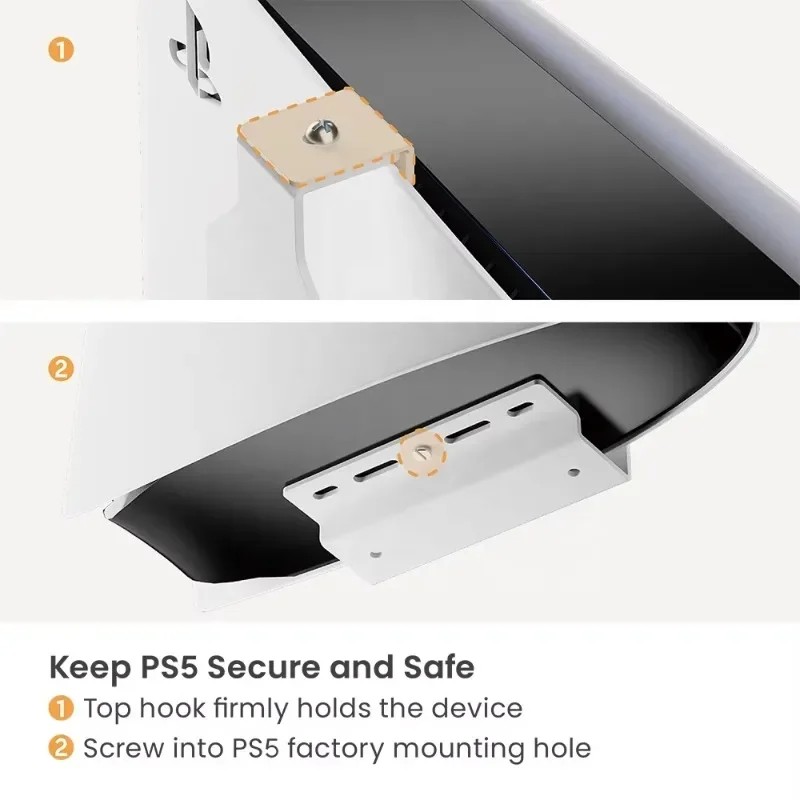 1

2

Keep PS5 Secure and Safe
1 Top hook firmly holds the device
2 Screw into PS5 factory mounting hole