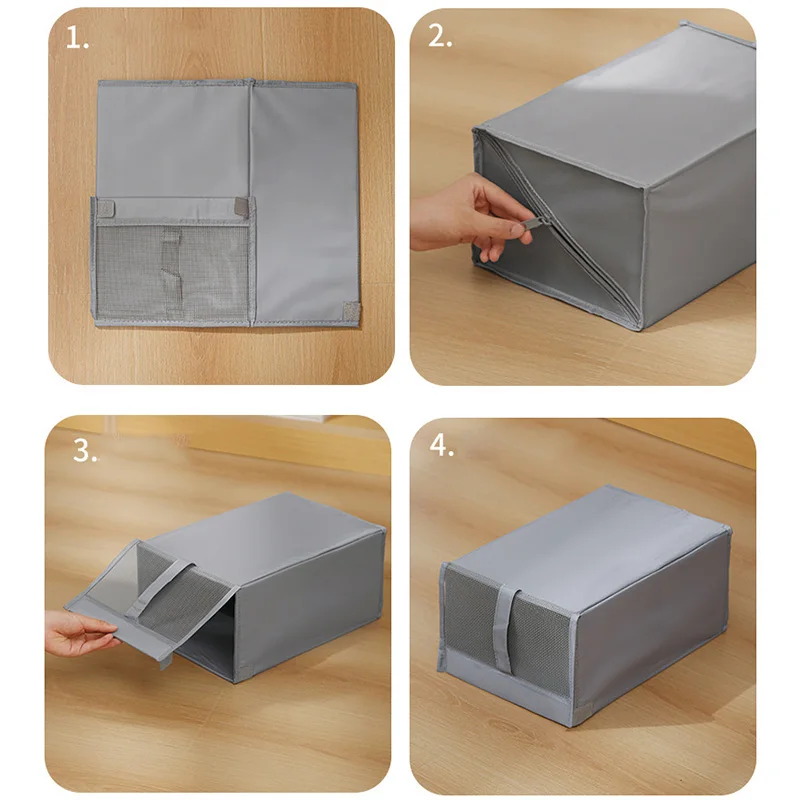 1.

2.

3.

4.