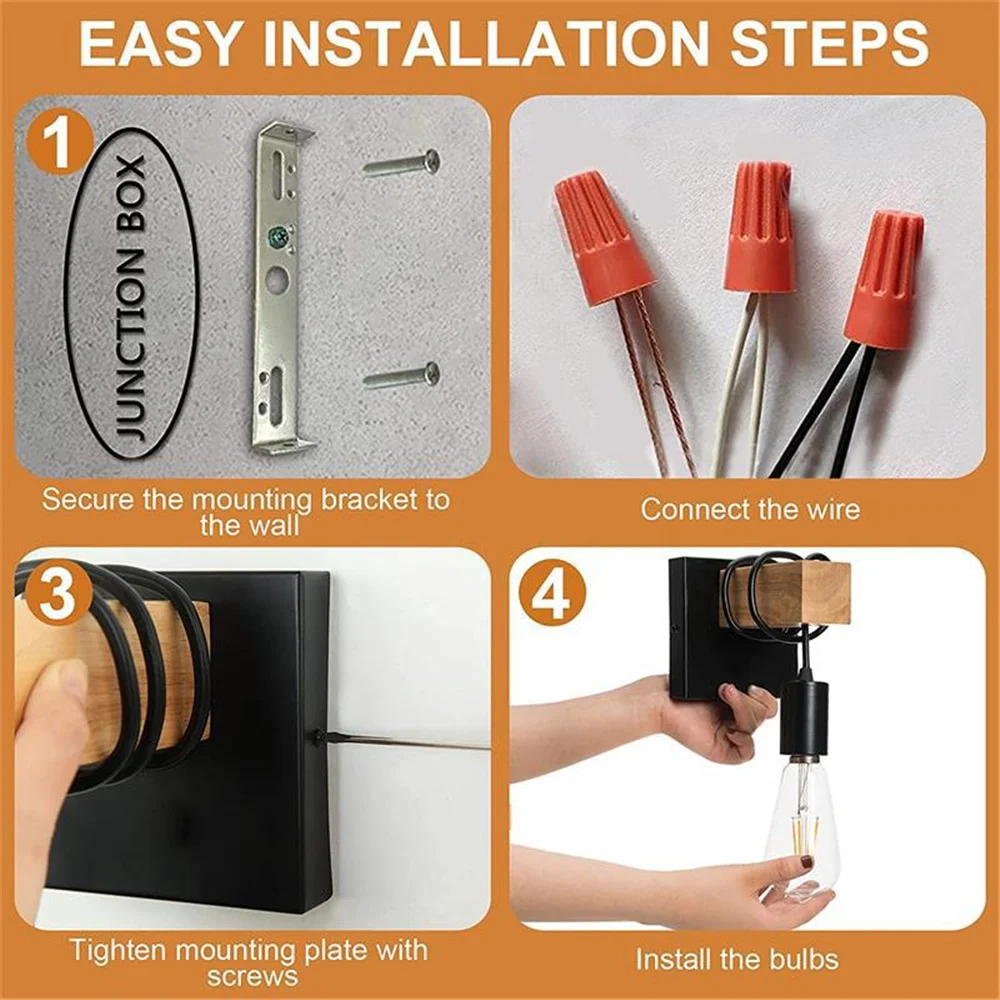 EASY INSTALLATION STEPS

1

JUNCTION BOX

Secure the mounting bracket to the wall

Connect the wire

3

Tighten mounting plate with screws

4

Install the bulbs