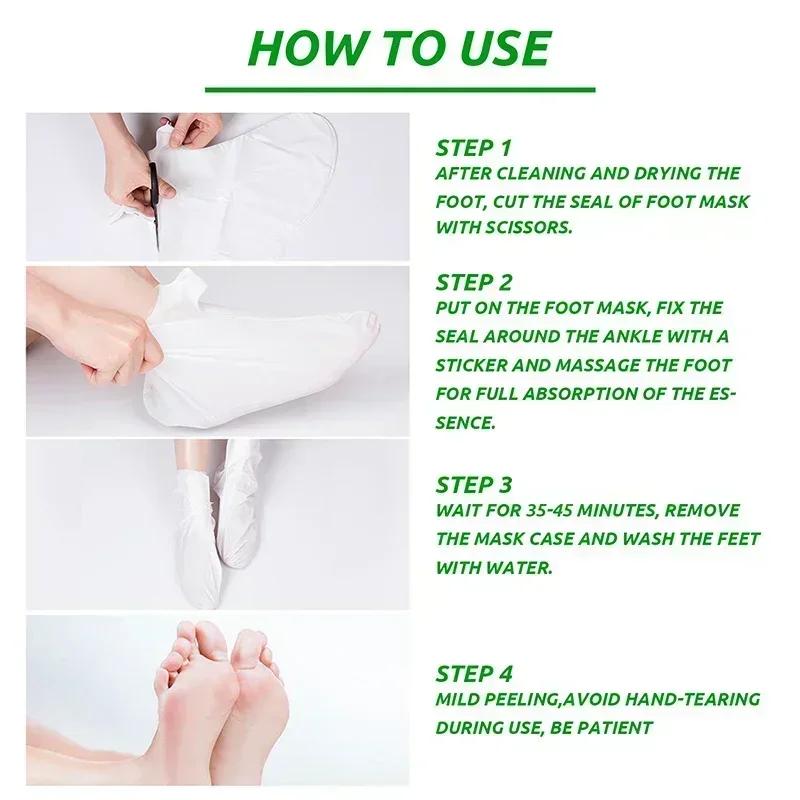 HOW TO USE

STEP 1
AFTER CLEANING AND DRYING THE FOOT, CUT THE SEAL OF FOOT MASK WITH SCISSORS.

STEP 2
PUT ON THE FOOT MASK, FIX THE SEAL AROUND THE ANKLE WITH A STICKER AND MASSAGE THE FOOT FOR FULL ABSORPTION OF THE ESSENCE.

STEP 3
WAIT FOR 35-45 MINUTES, REMOVE THE MASK CASE AND WASH THE FEET WITH WATER.

STEP 4
MILD PEELING,AVOID HAND-TEARING DURING USE, BE PATIENT