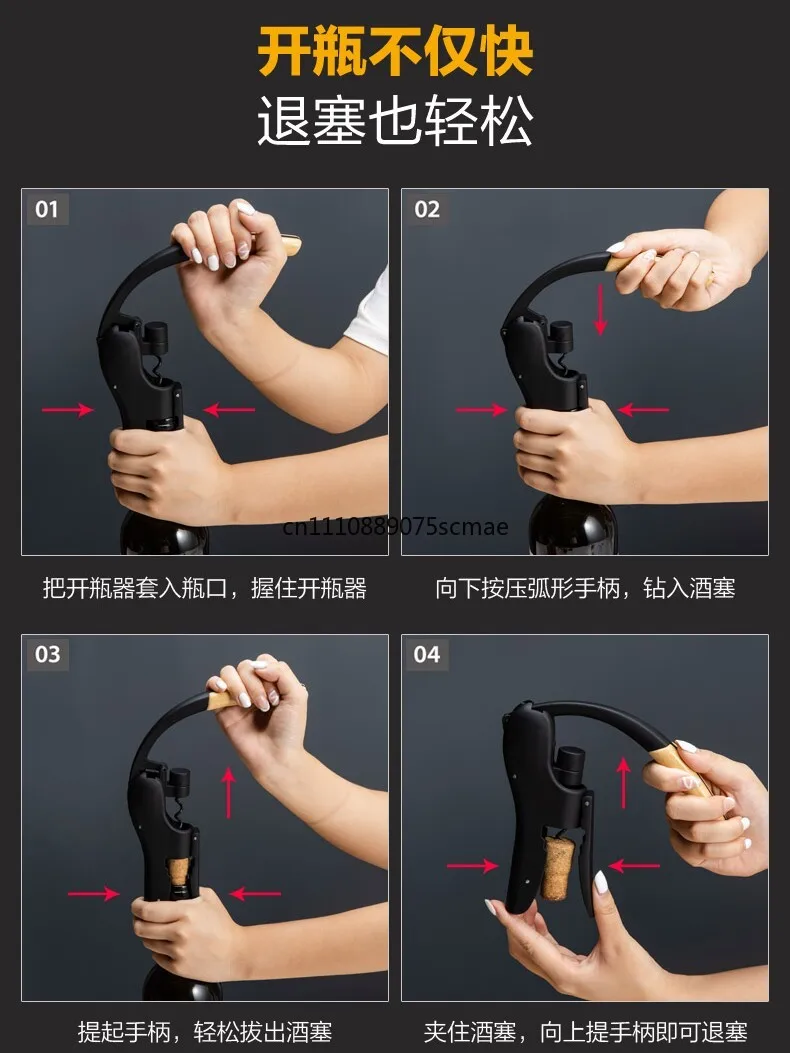 开瓶不仅快
退塞也轻松

01

02

cn1110889075scmae

把开瓶器套入瓶口，握住开瓶器

向下按压弧形手柄，钻入酒塞

03

04

提起手柄，轻松拔出酒塞

夹住酒塞，向上提手柄即可退塞